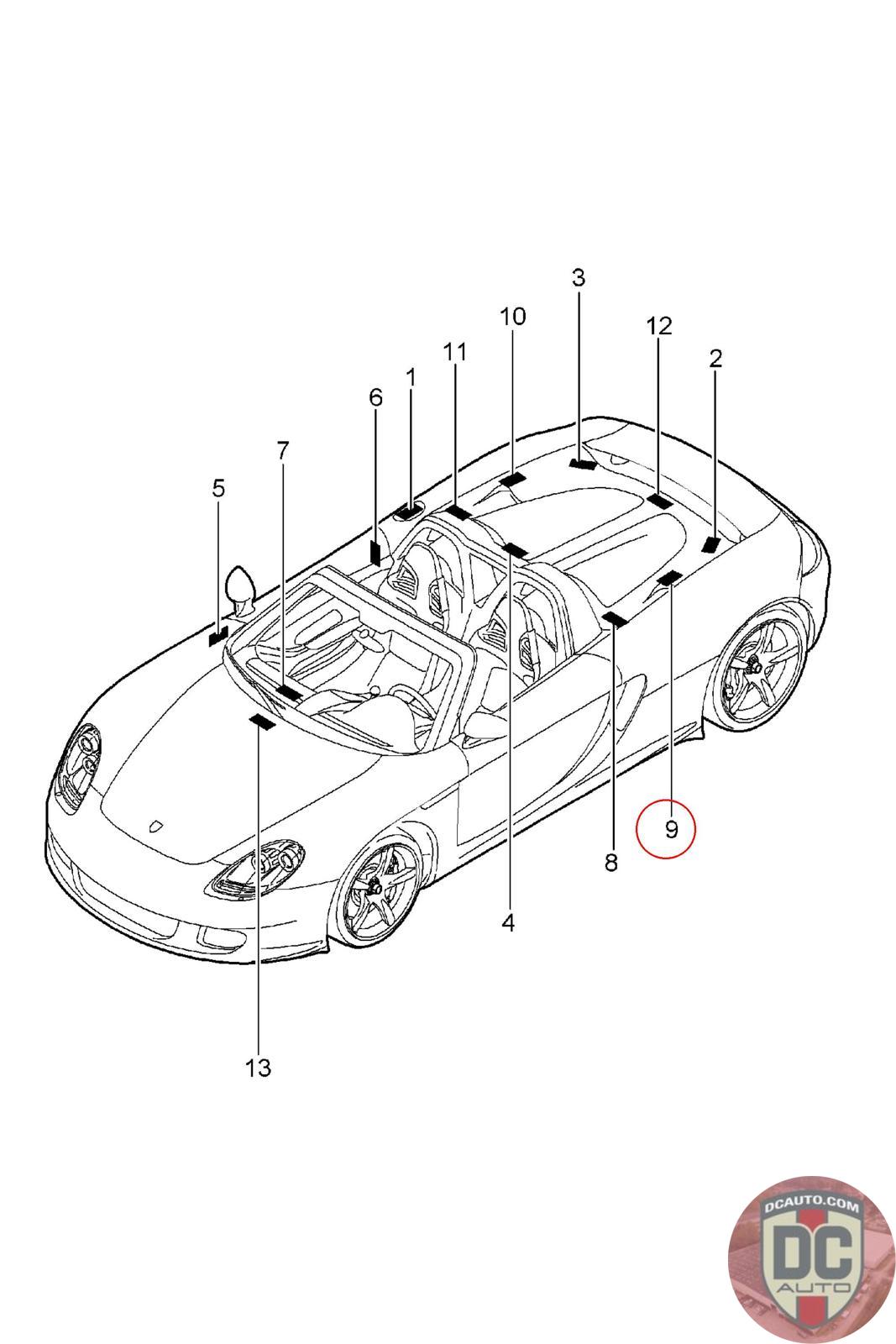 3
10
12
11
2
1
6
7
5
9
8
4
13
DCAUTO.COM
DC
AUTO