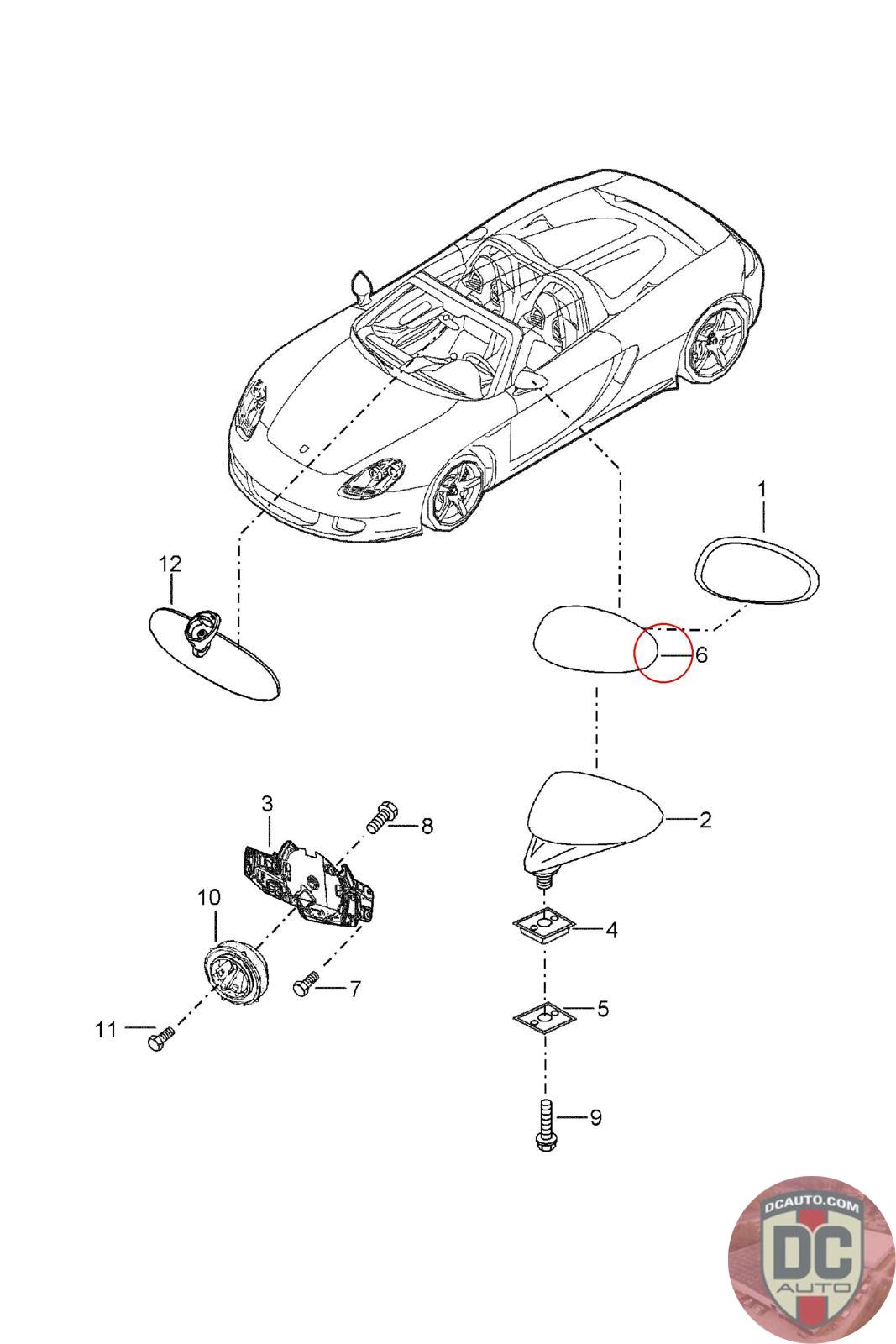 1
12
6
3
8
2
10
4
7
5
11
9
DCAUTO.COM
DC
AUTO