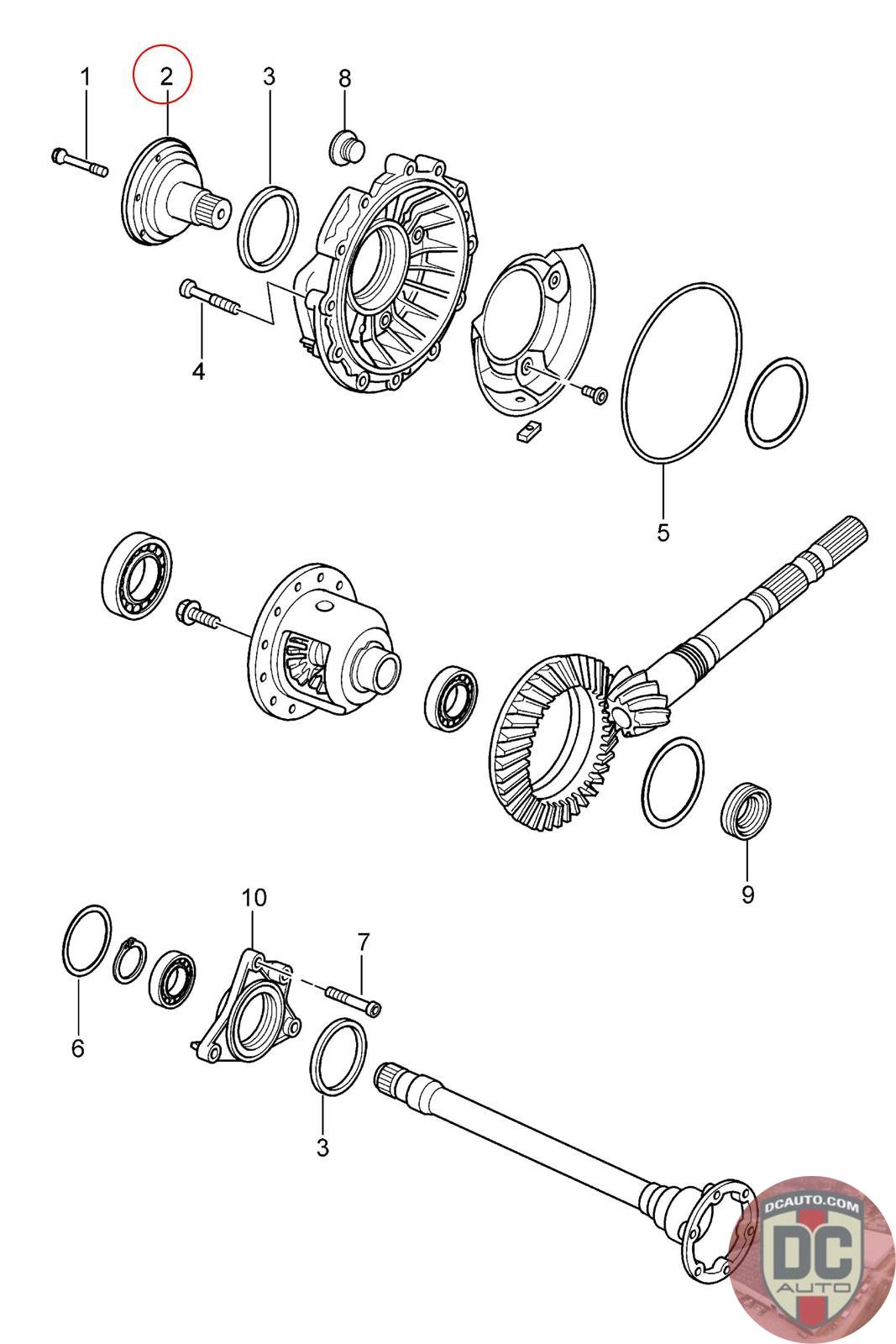 1
2
3
8
4
5
9
10
7
6
3
DCAUTO.COM
DC
AUTO