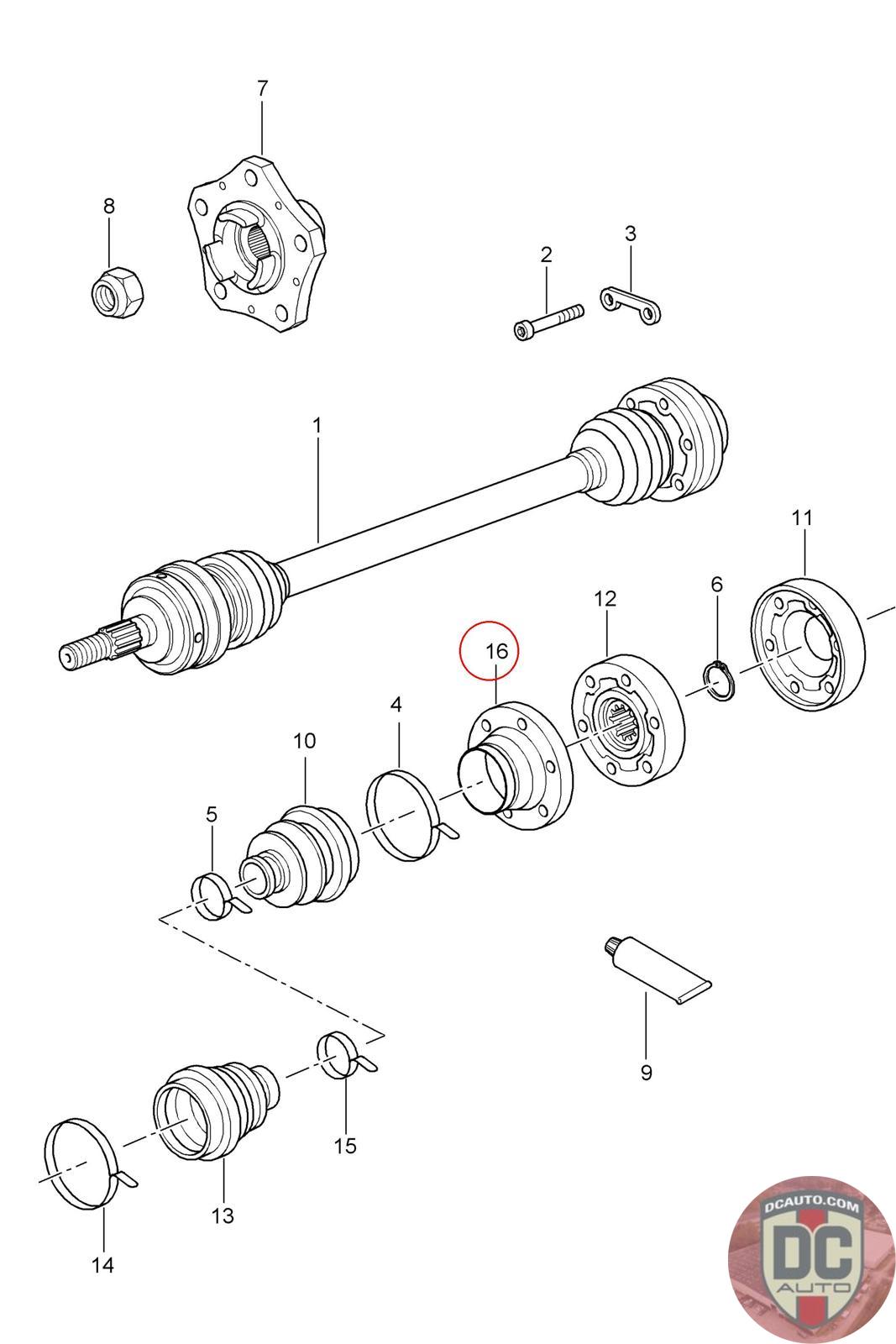 7

8

2

3

1

11

12

6

16

4

10

5

9

15

13

14

DCAUTO.COM
DC
AUTO