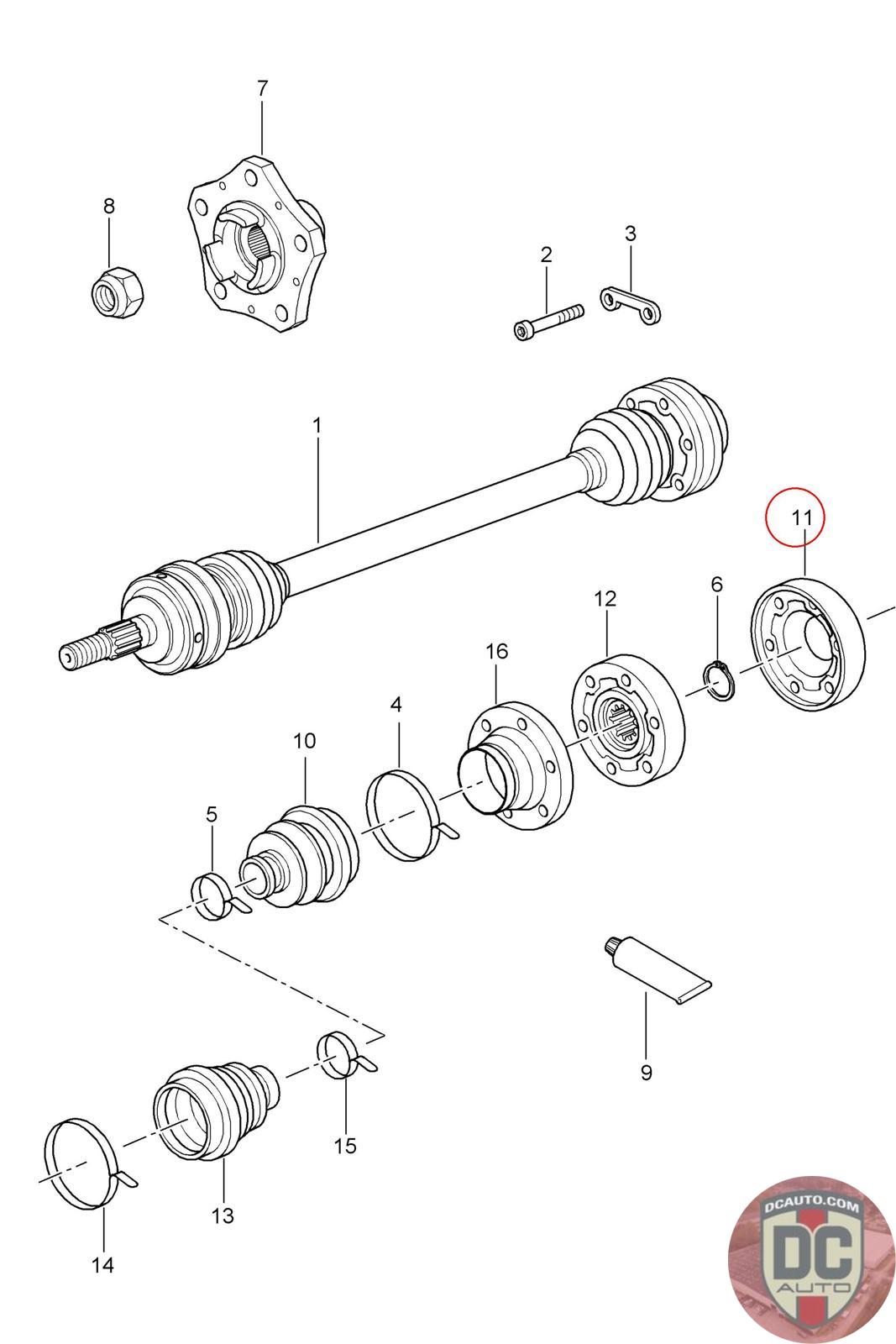 7

8

2

3

1

11

6

12

16

4

10

5

9

15

13

14

DCAUTO.COM
DC
AUTO