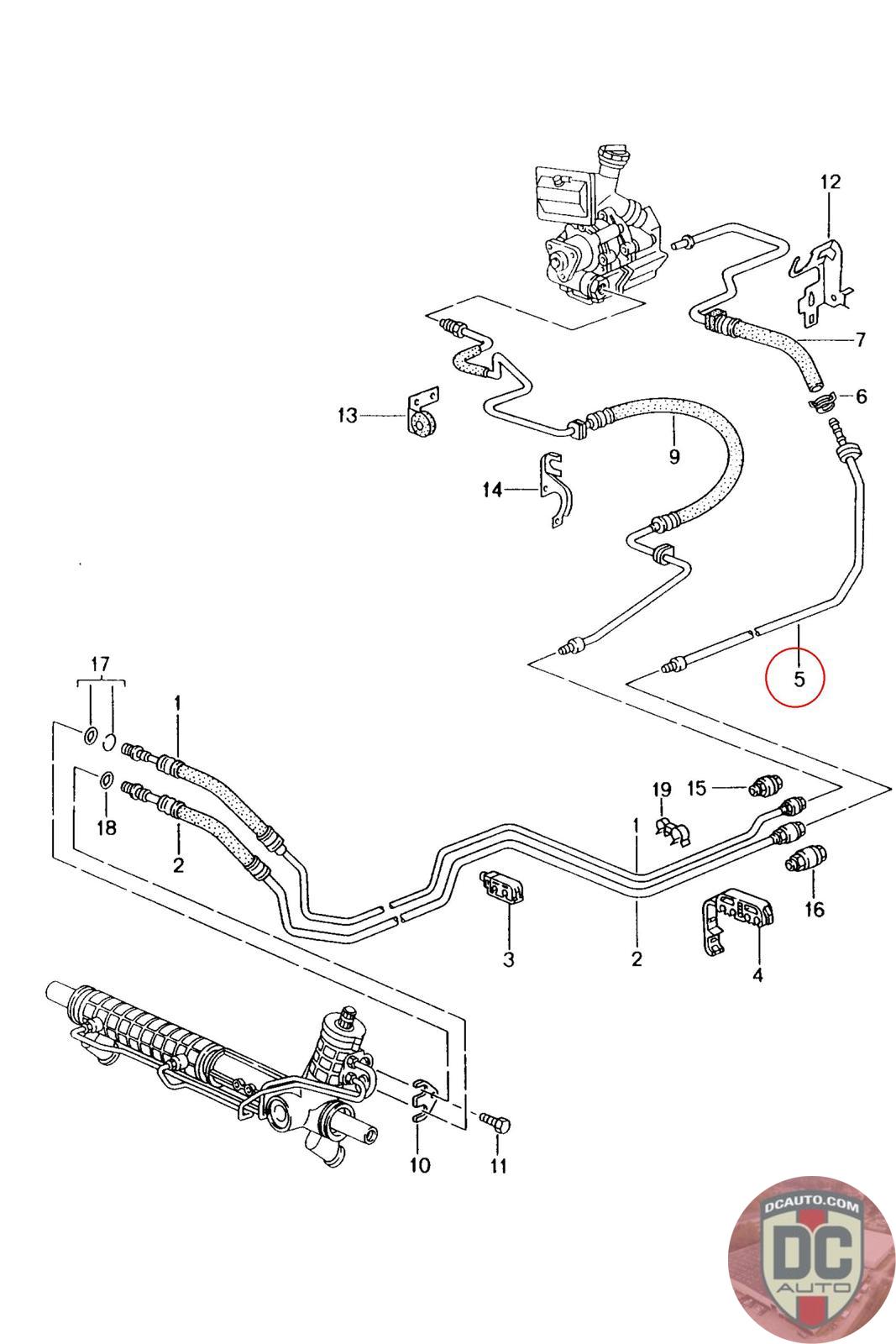 12
7
6
13
9
14
5
17
1
18
2
19
15
1
16
3
2
4
10
11
DCAUTO.COM
DC
AUTO