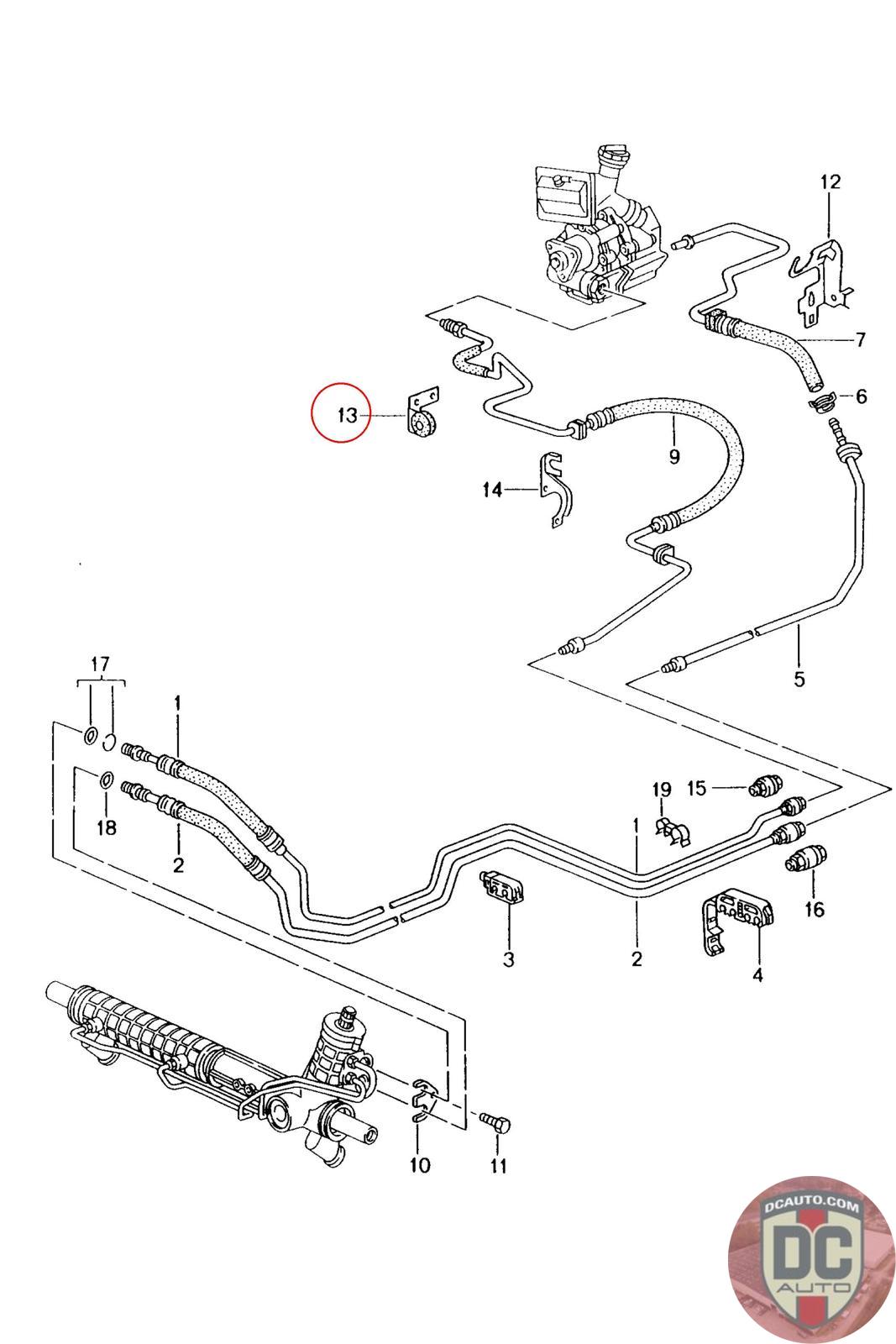 12
7
6
13
9
14
5
17
1
18
2
19
15
1
16
3
2
4
10
11
DCAUTO.COM
DC
AUTO