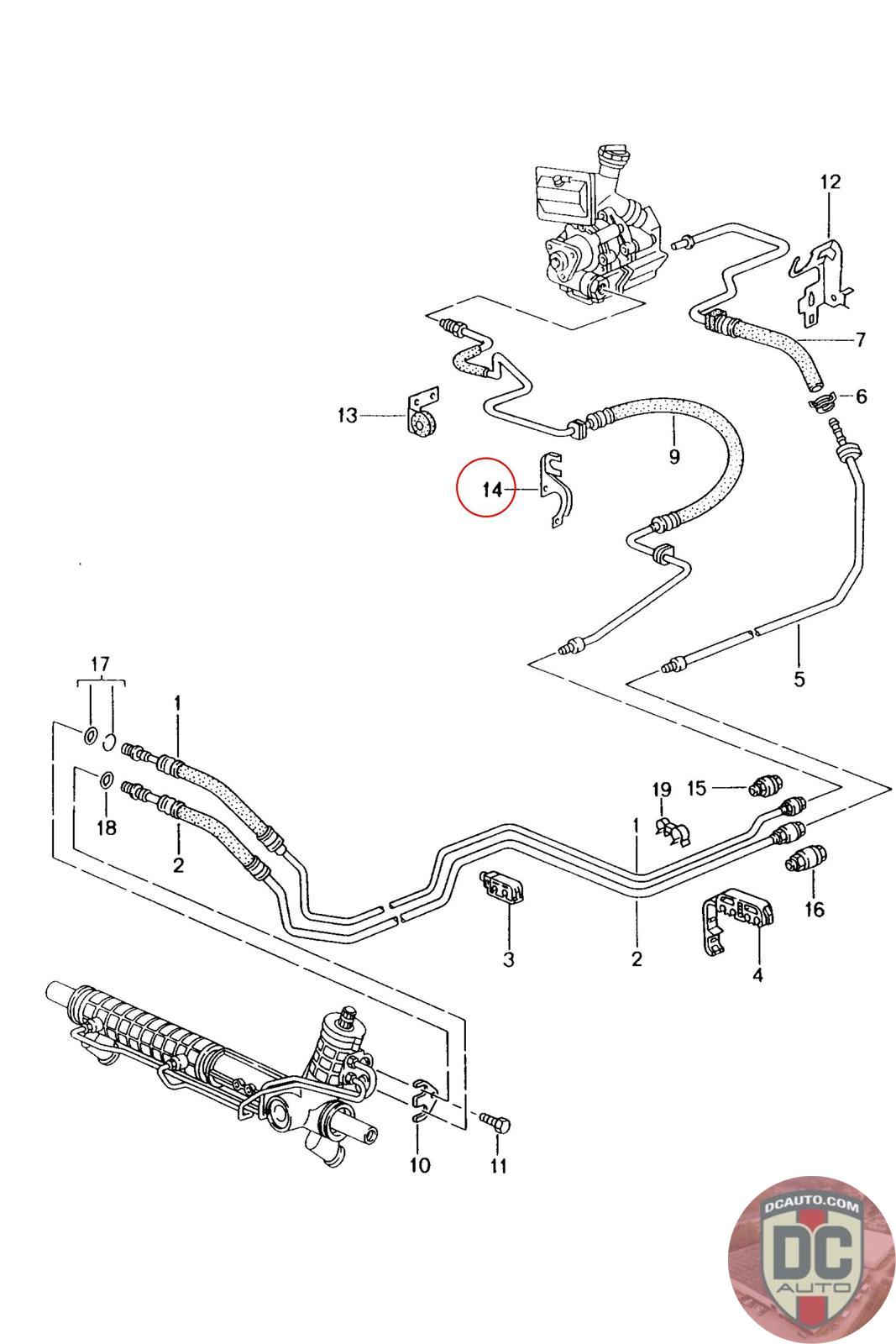 12
7
6
13
9
14
5
17
1
18
2
19
15
1
16
3
2
4
10
11
DCAUTO.COM
DC
AUTO