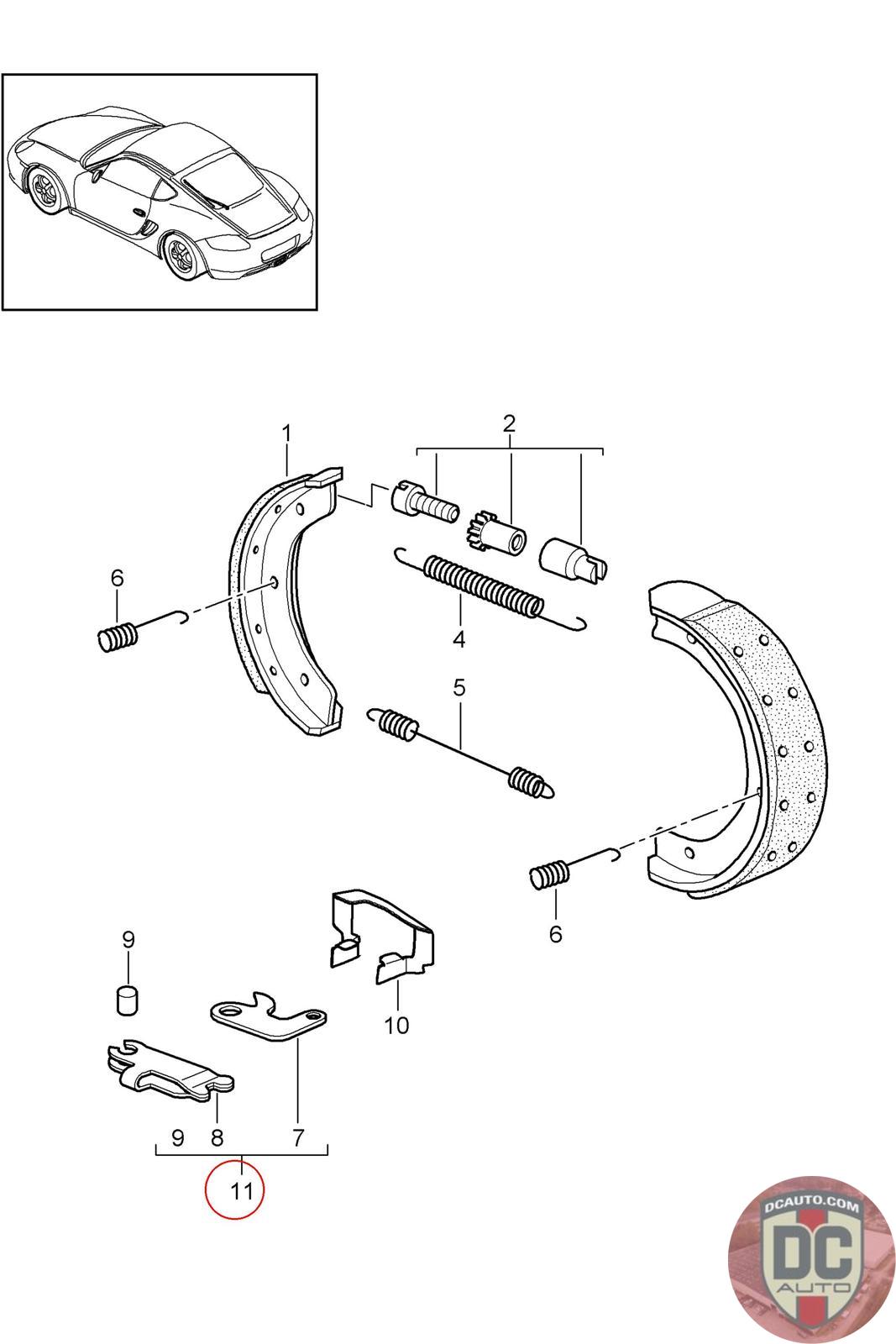 1
2
6
4
5
6
9
10
9 8 7
11
DCAUTO.COM
DC
AUTO