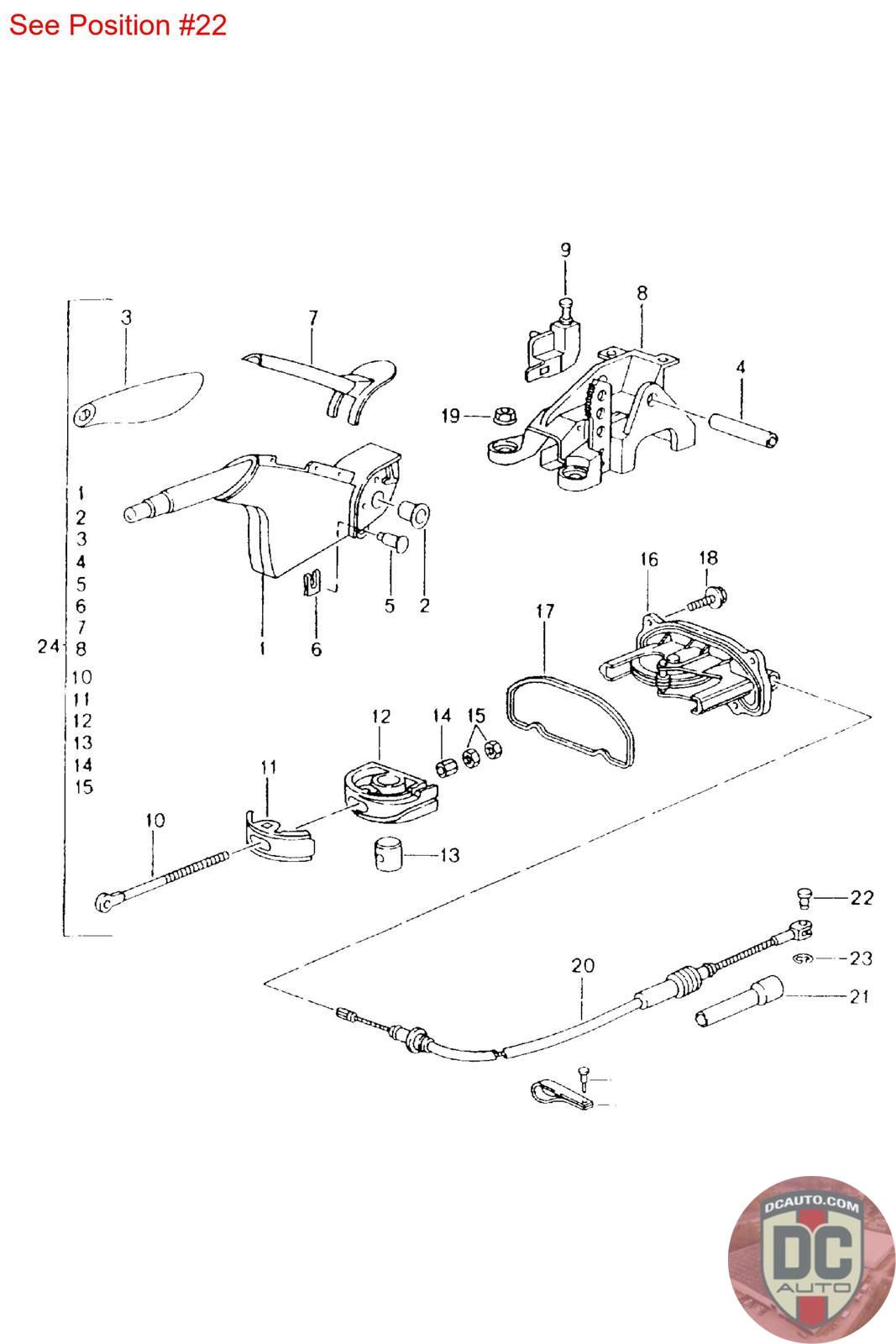 See Position #22

9
8
3
7
4
19
1
2
3
4
5
6
7
8
10
11
12
13
14
15
24
5
2
1
6
16
18
17
12
14
15
11
10
13
22
23
20
21

DCAUTO.COM
DC
AUTO