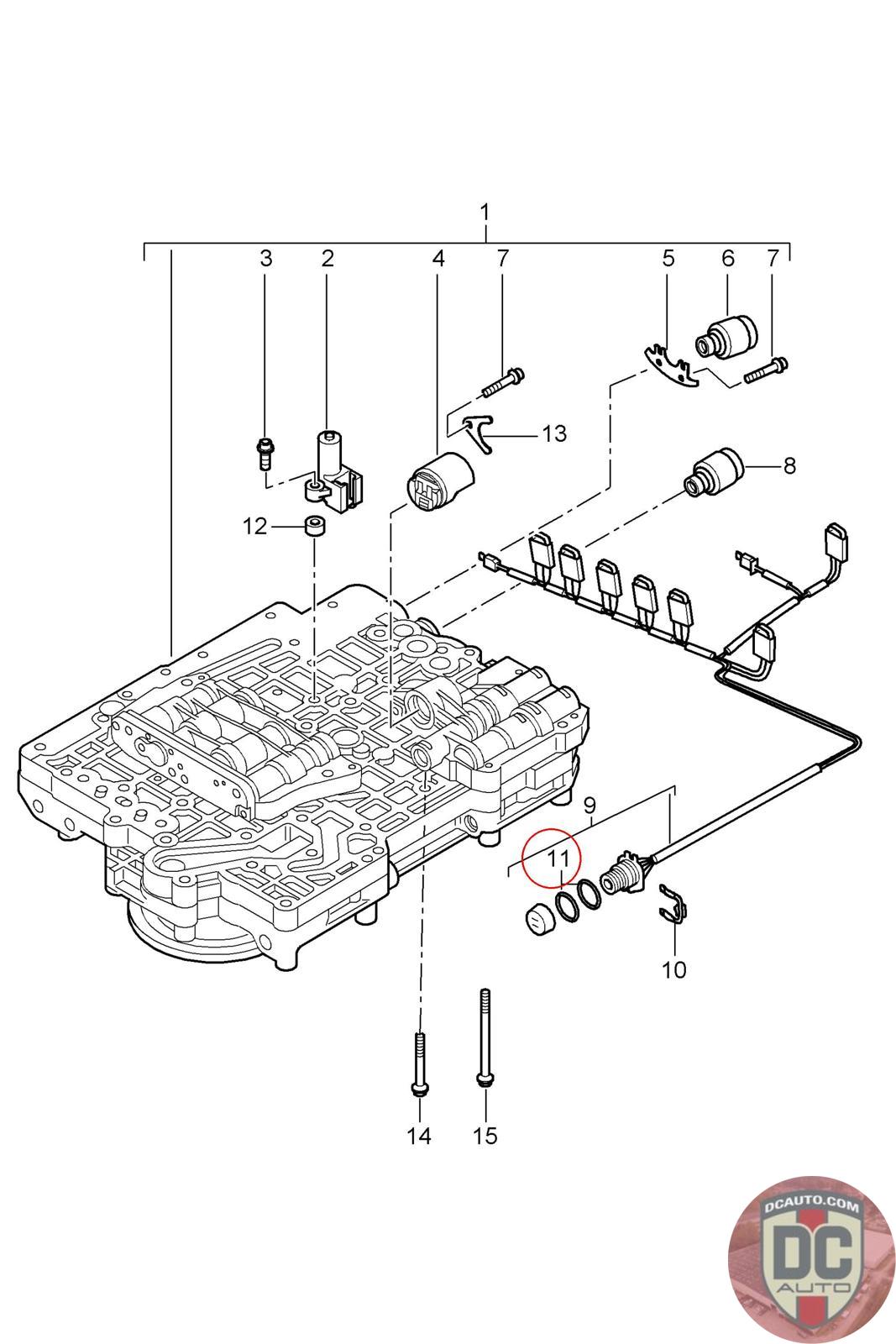 1
3
2
4
7
5
6
7
13
8
12
9
11
10
14
15
DCAUTO.COM
DC
AUTO