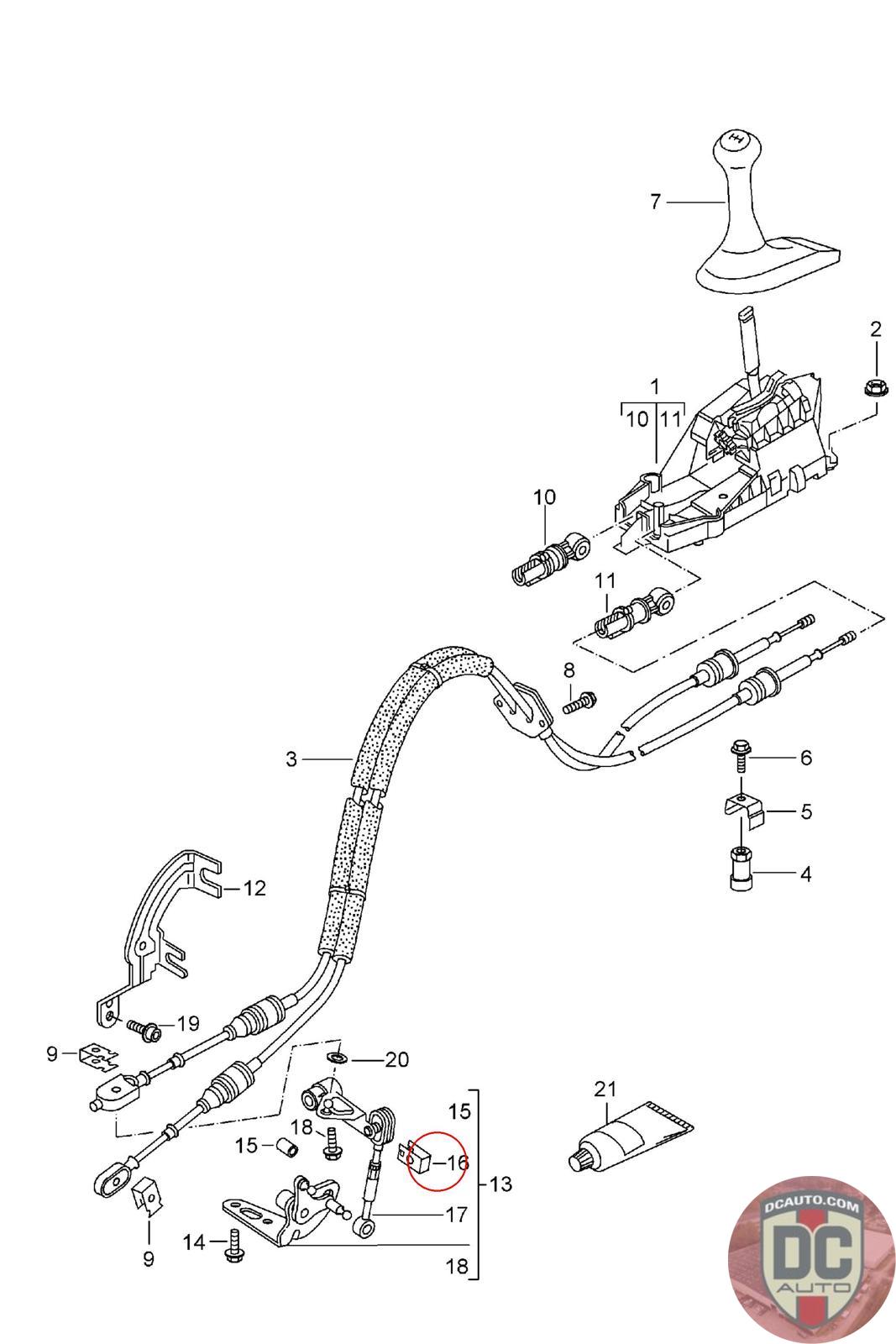 7
2
1
10 11
10
11
8
3
6
5
4
12
19
9
20
21
15
18
15
16
13
17
14
9
18
DCAUTO.COM
DC
AUTO