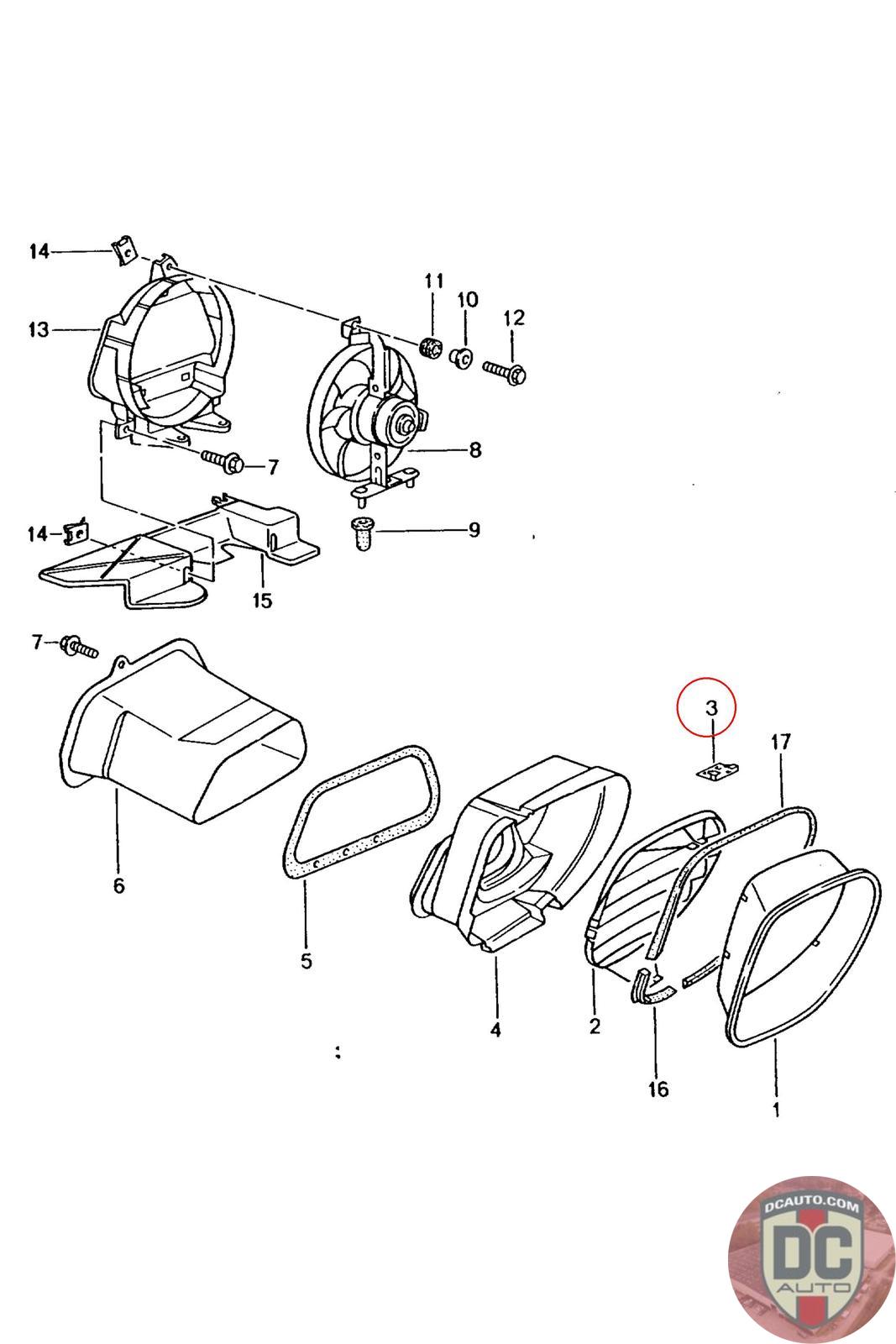 14
11
10
12
13
7
8
14
9
15
7
3
17
6
5
4
2
16
1
DCAUTO.COM
DC
AUTO