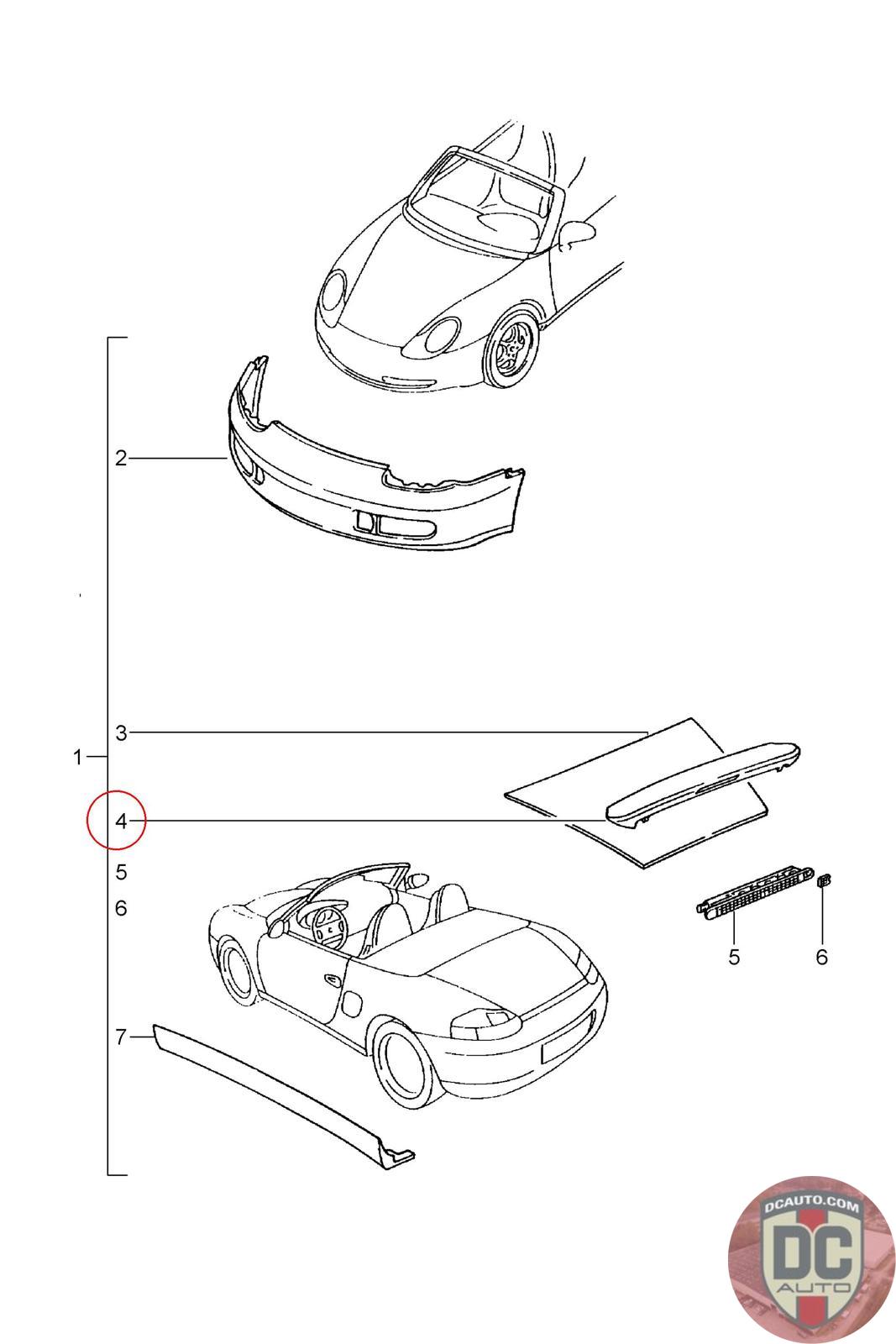 2

3

1

4

5

6

5

6

7

DCAUTO.COM
DC
AUTO