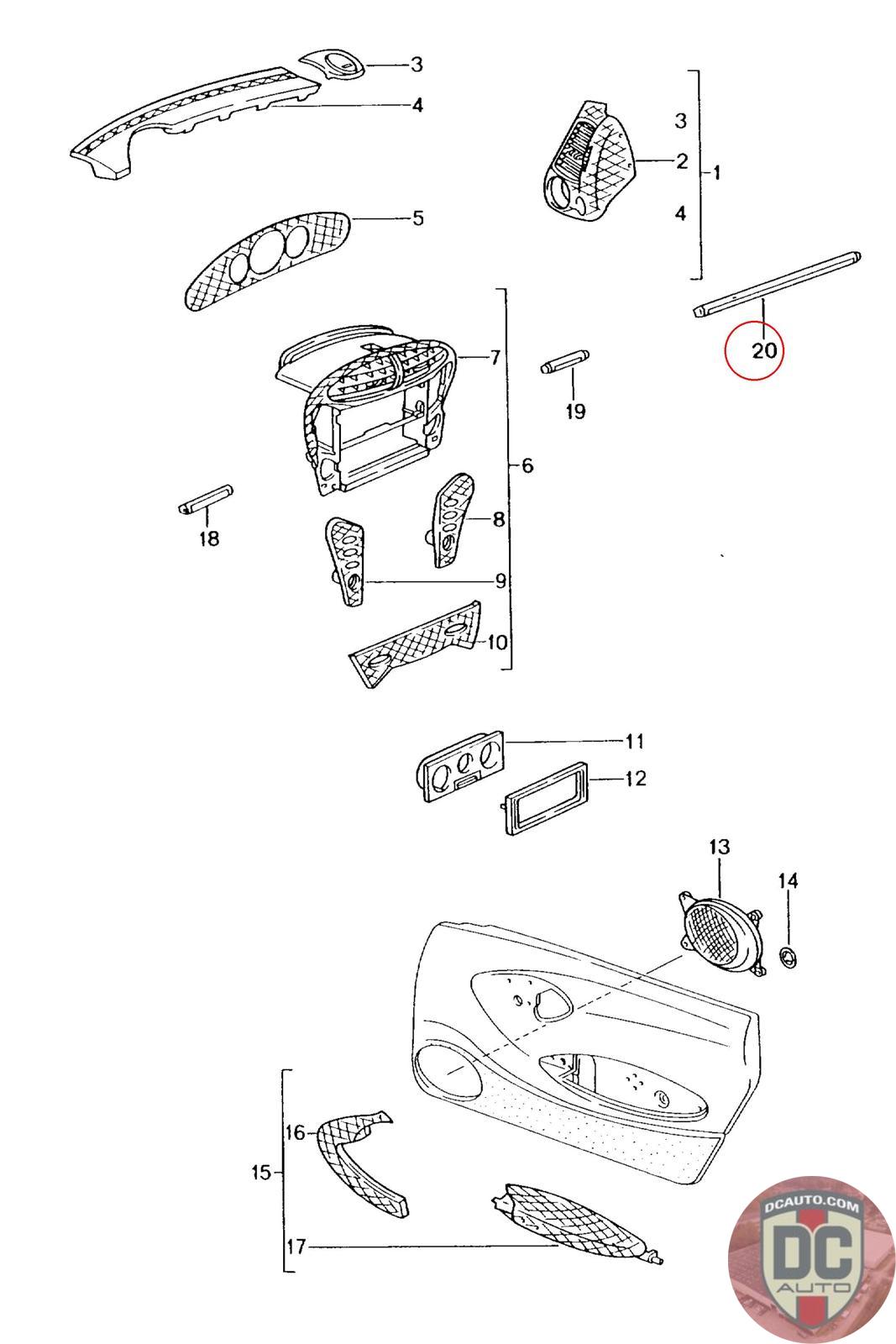 3
4
3
2
1
4
5
20
7
19
6
18
8
9
10
11
12
13
14
16
15
17
DCAUTO.COM
DC
AUTO