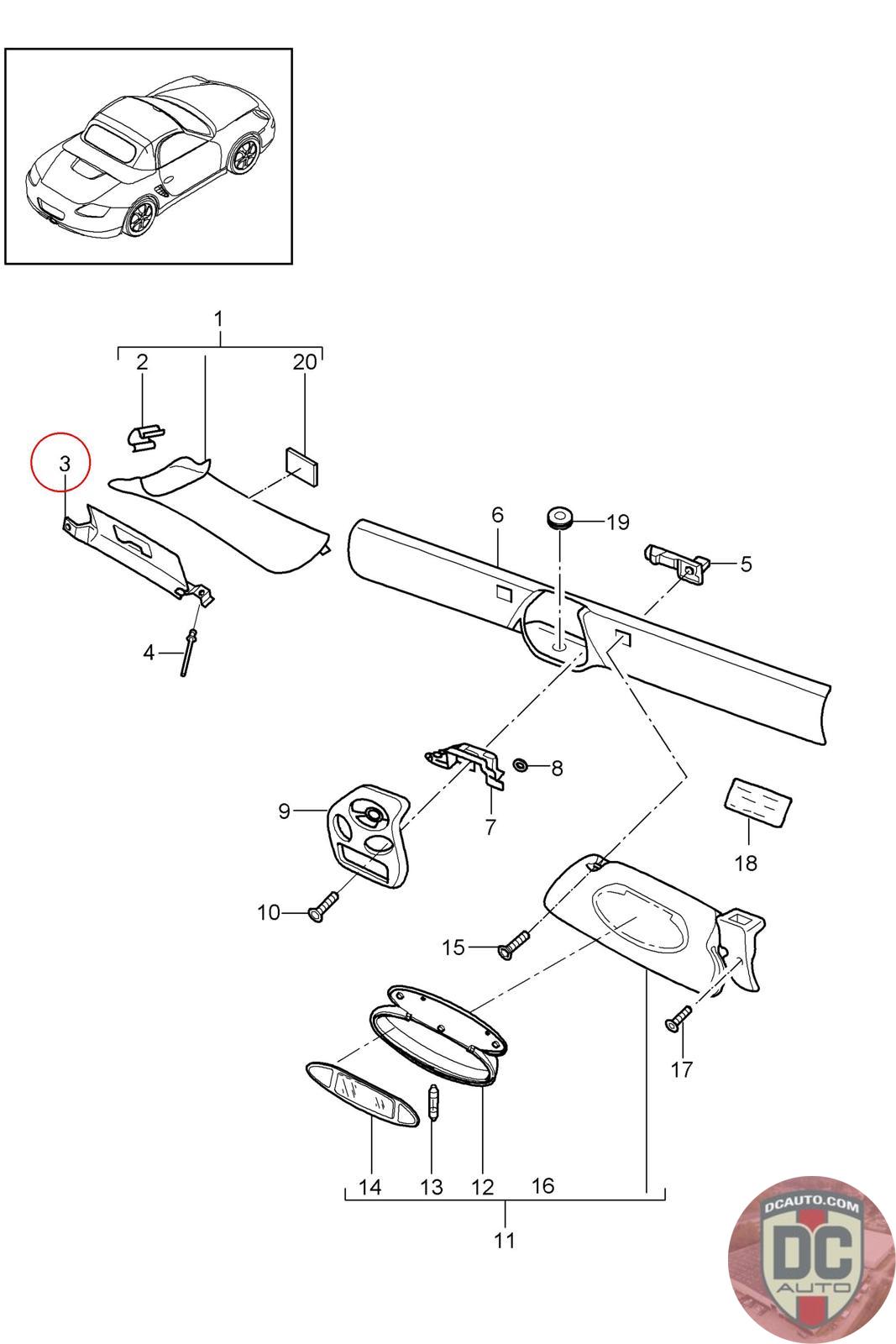 1
2
20
3
6
19
5
4
8
9
7
18
10
15
17
14
13
12
16
11
DCAUTO.COM
DC
AUTO