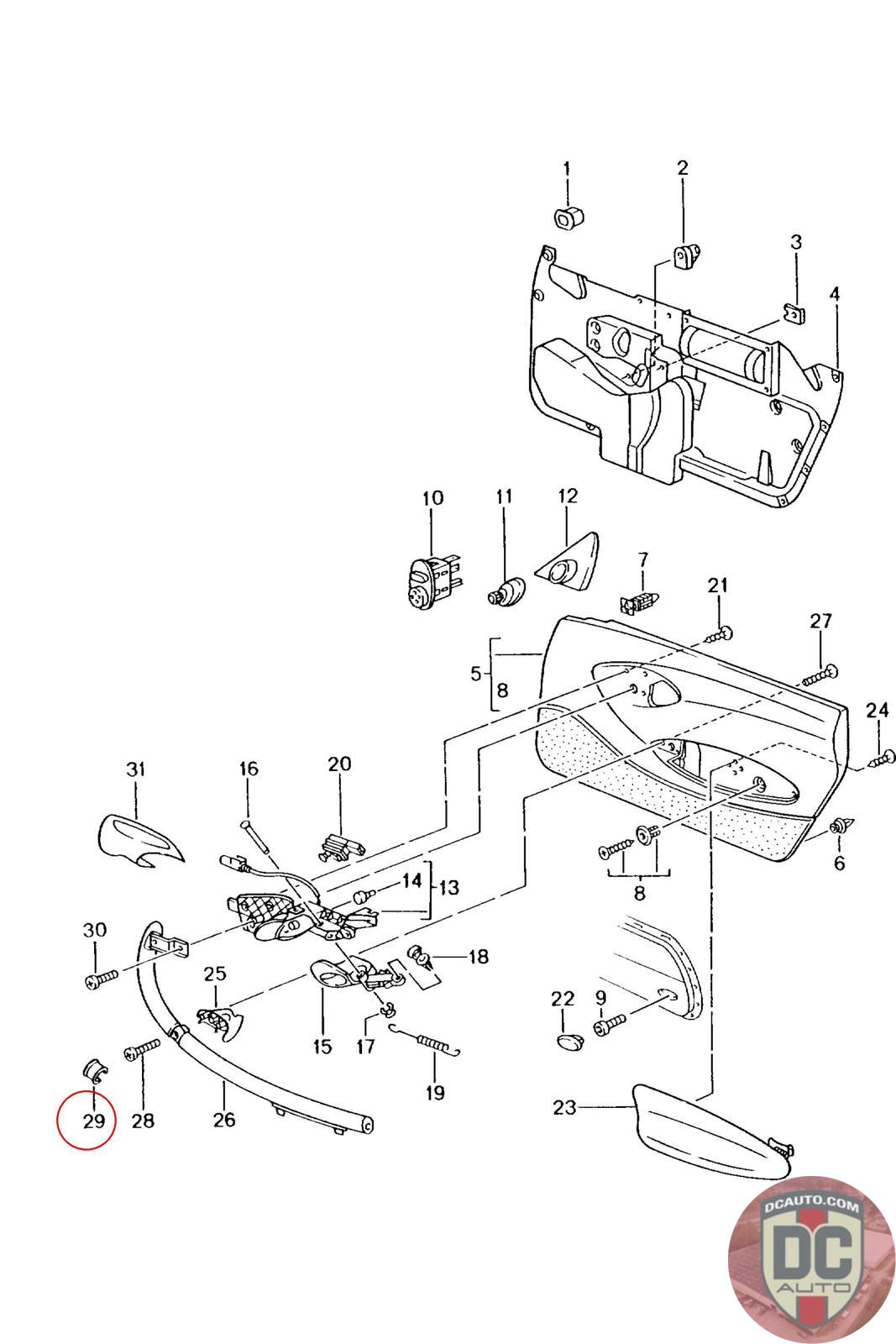 1
2
3
4
10
11
12
7
21
27
5
8
24
31
16
20
6
8
14
13
30
18
25
22
9
15
17
19
29
28
26
23
DCAUTO.COM
DC
AUTO