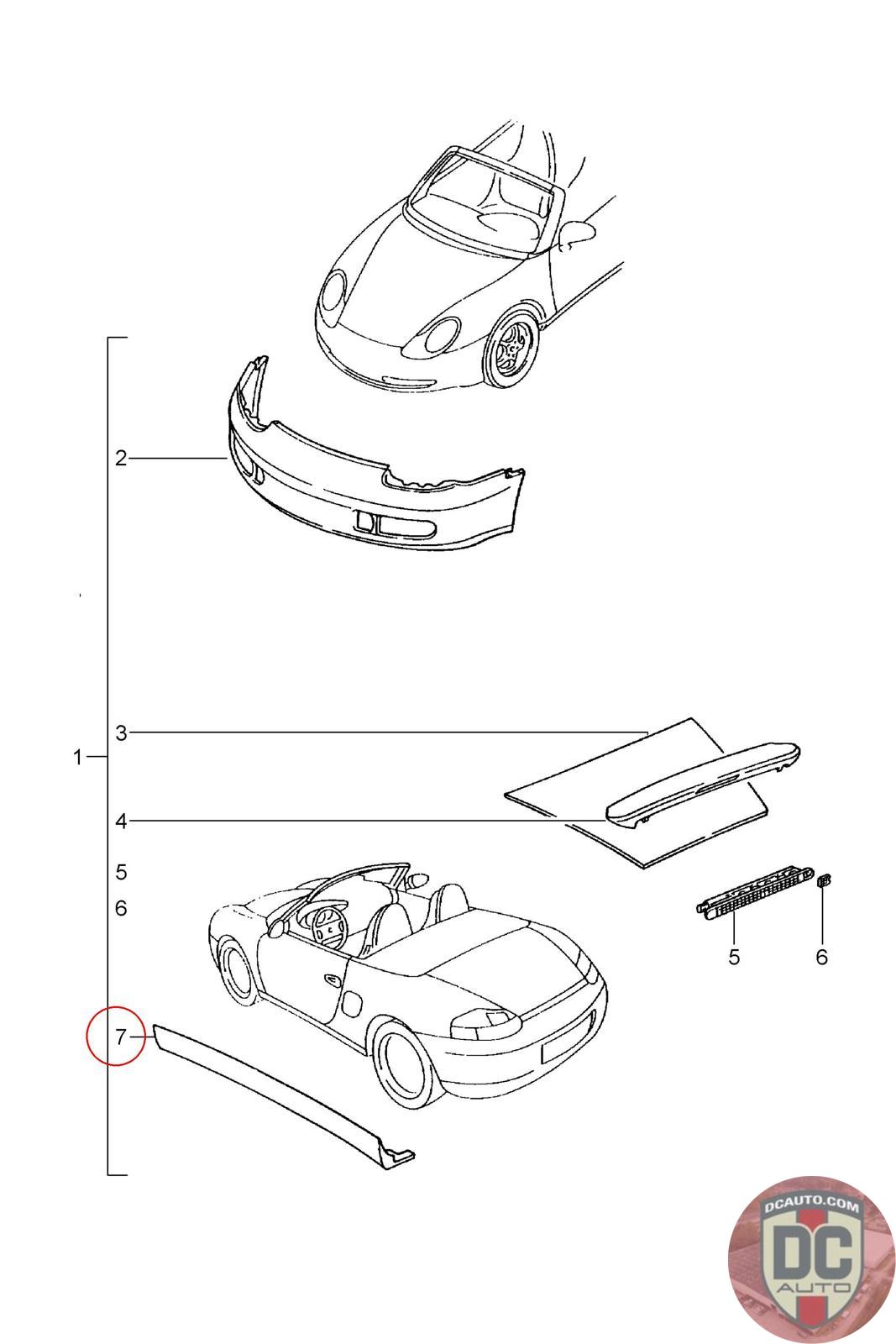 2
3
1
4
5
6
5
6
7
DCAUTO.COM
DC
AUTO