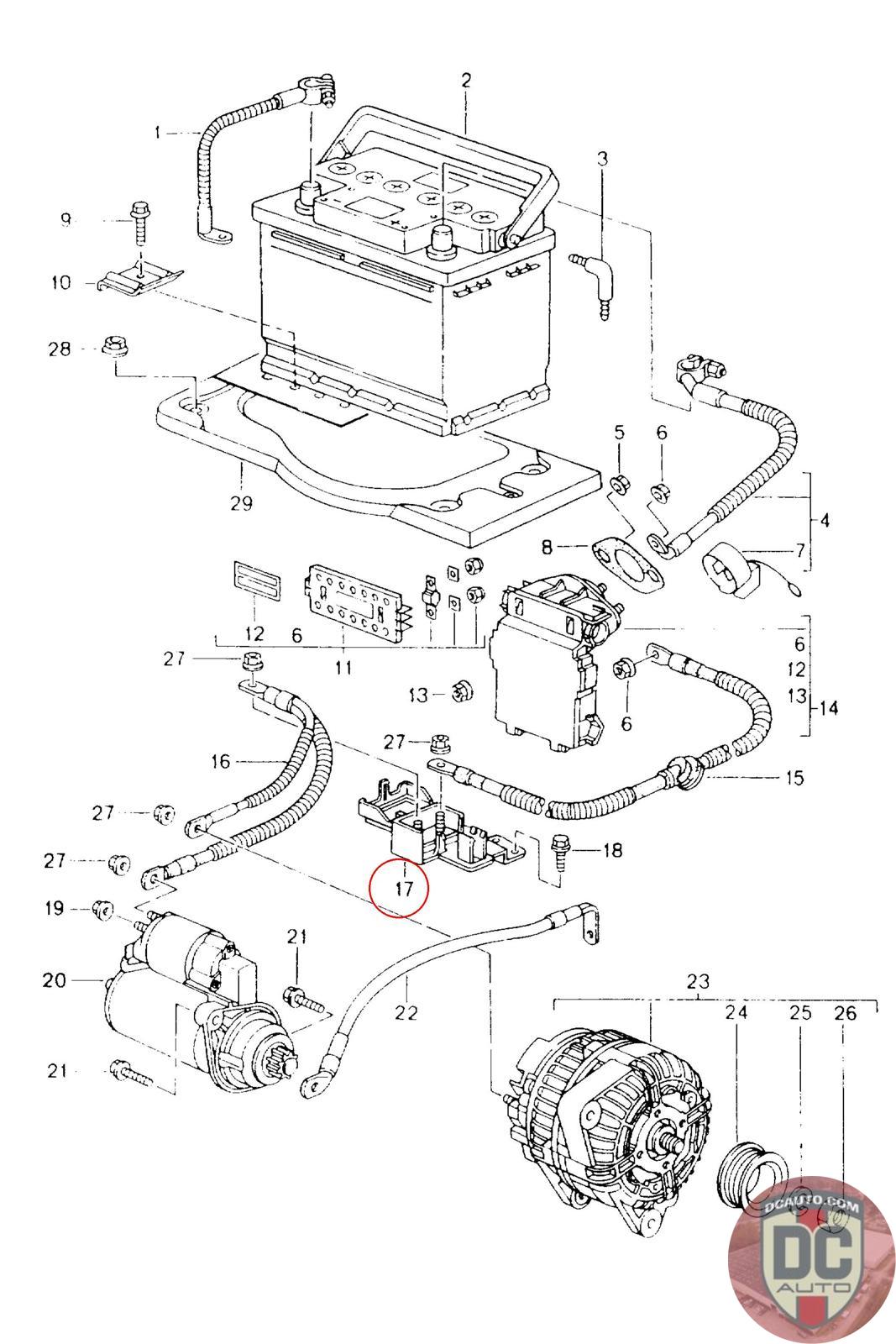 2
1
3
9
10
28
29
5
6
4
8
7
12
6
11
6
12
13
14
27
13
6
27
16
15
27
27
18
17
19
21
20
22
23
24
25
26
21
DCAUTO.COM
DC
AUTO