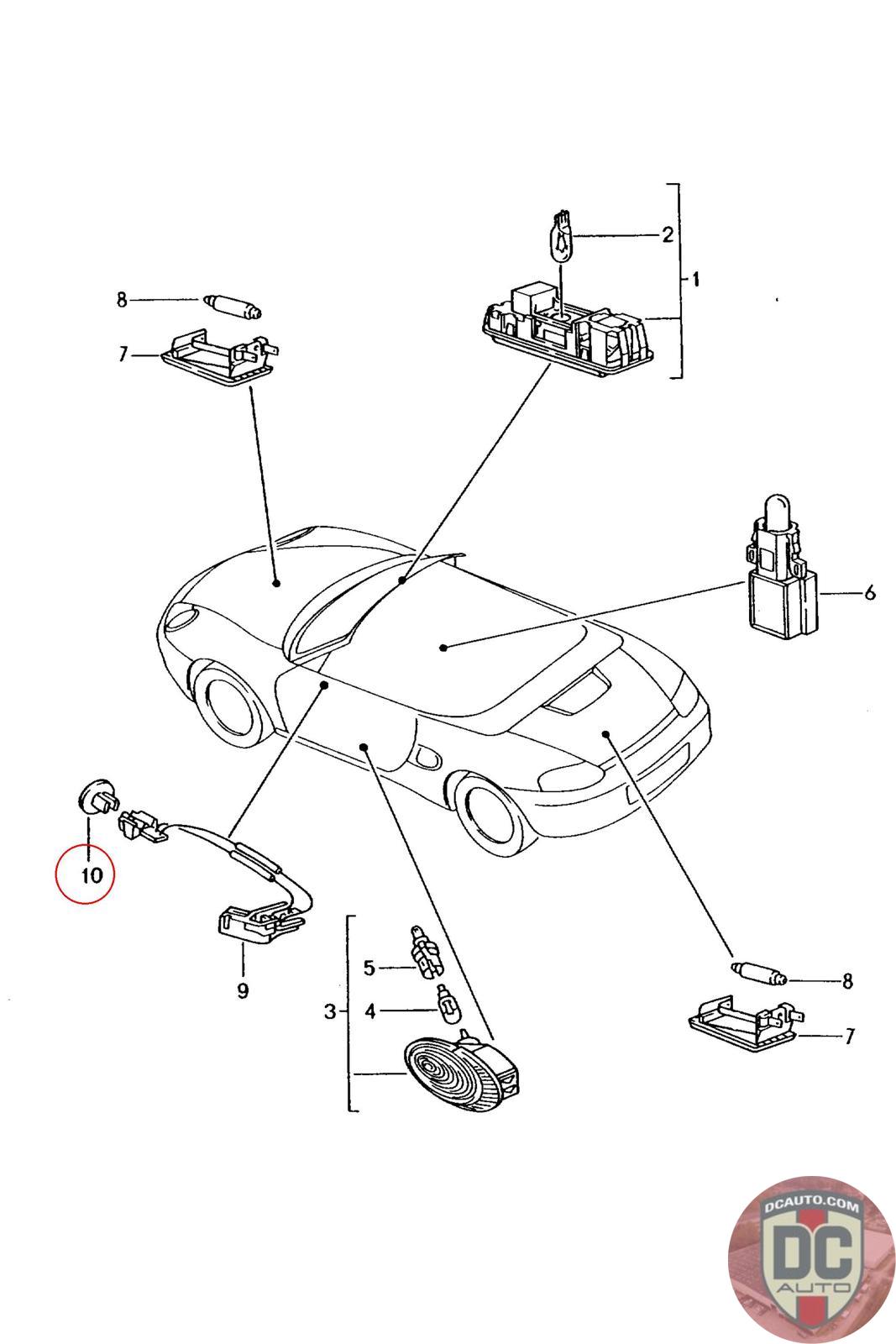 2
1
8
7
6
10
9
5
4
3
8
7
DCAUTO.COM
DC
AUTO