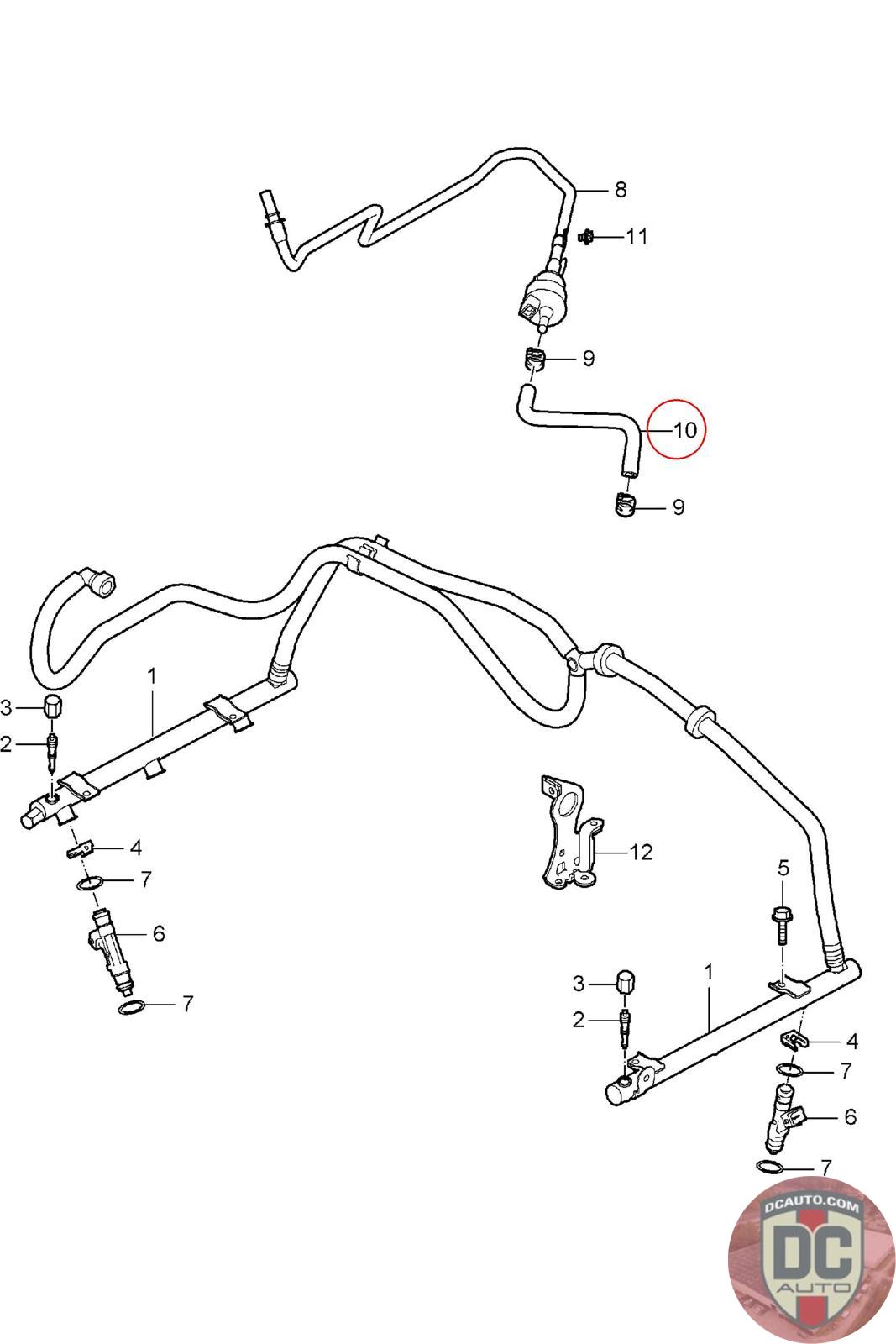 8
11
9
10
9
1
3
2
4
7
6
7
12
5
1
3
2
4
7
6
7
DCAUTO.COM
DC
AUTO