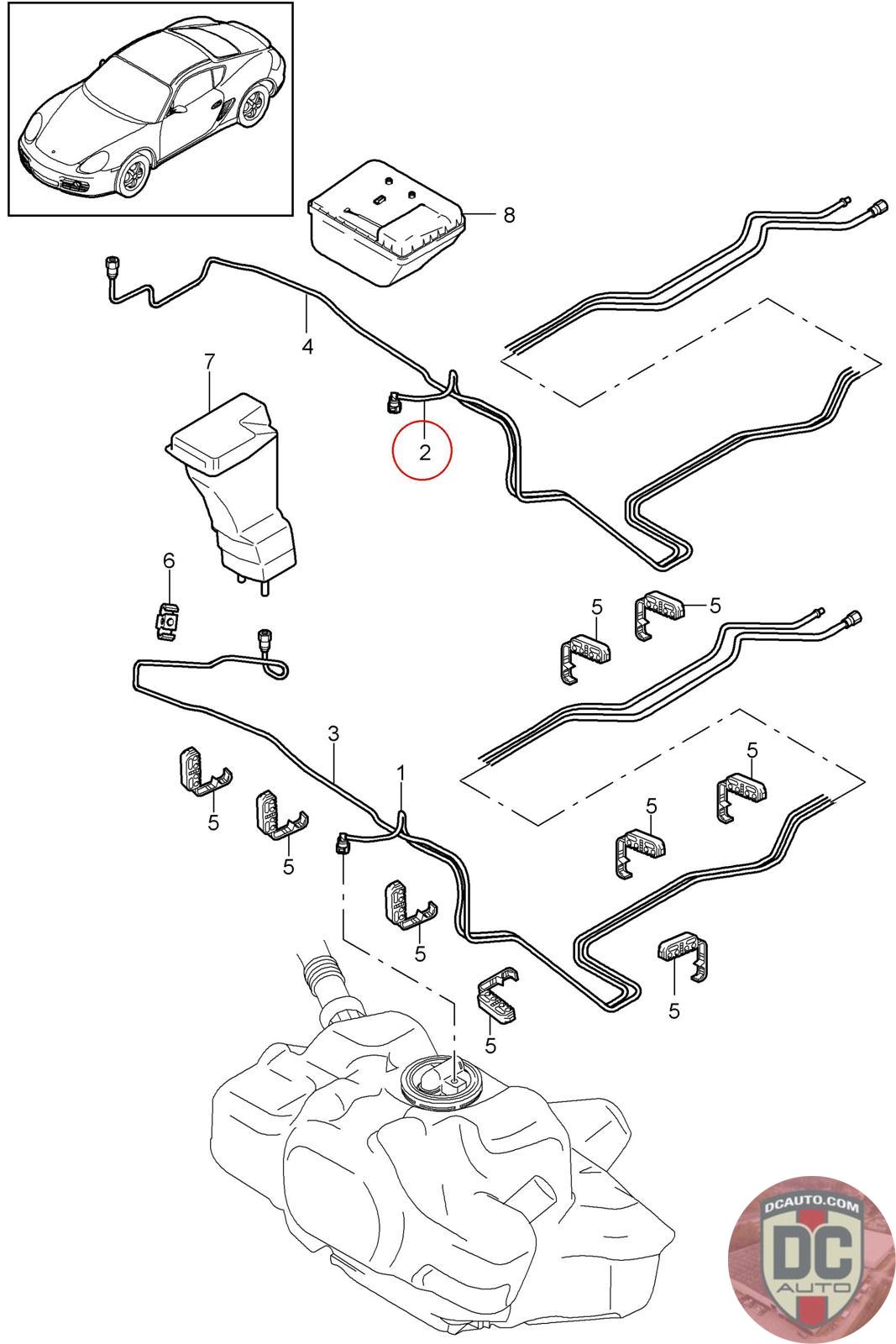 8

4

7

2

6

5

5

3

1

5

5

5

5

5

5

5

5

DCAUTO.COM
DC
AUTO