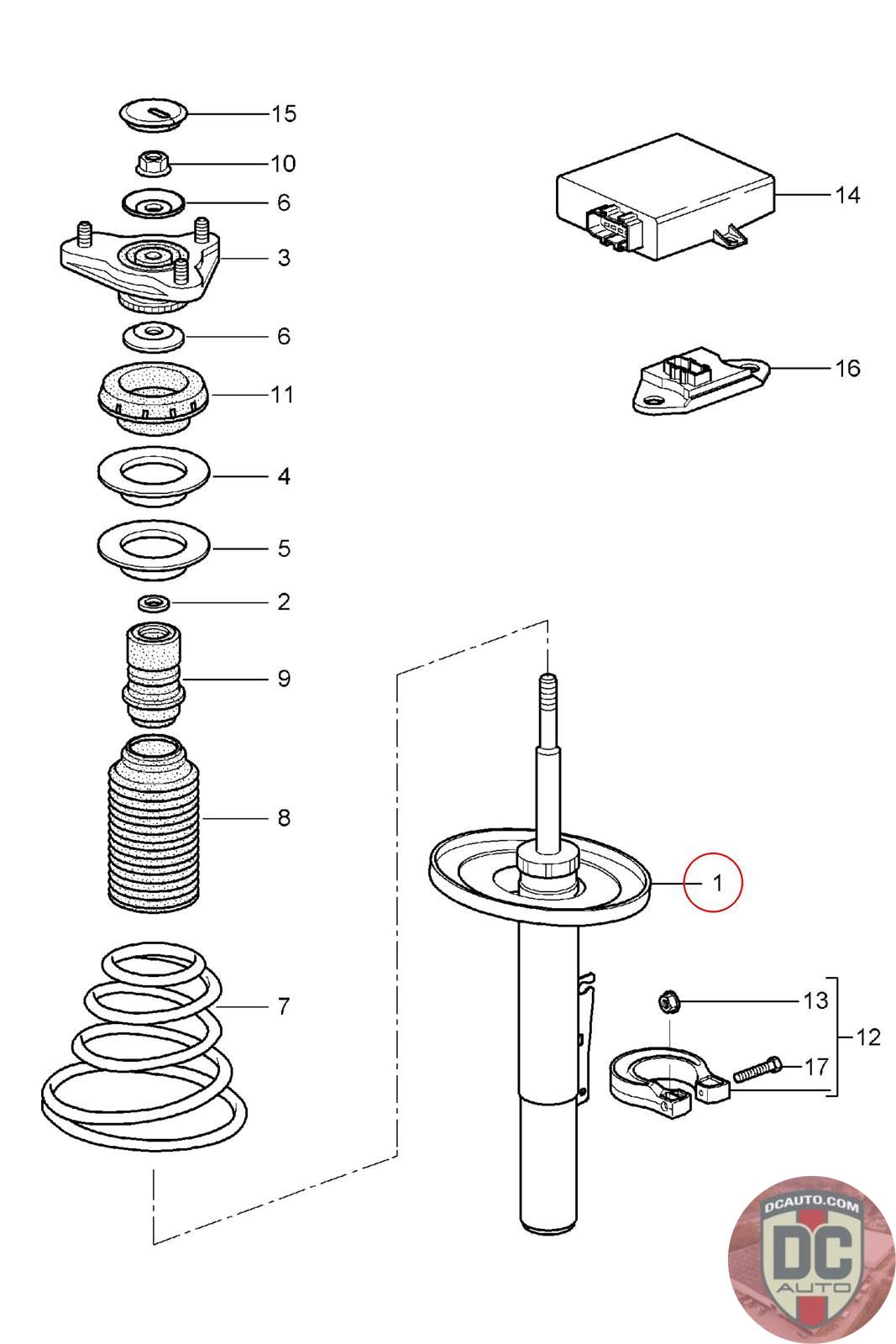 15
10
6
3
6
11
4
5
2
9
8
7
14
16
1
13
12
17
DCAUTO.COM
DC
AUTO