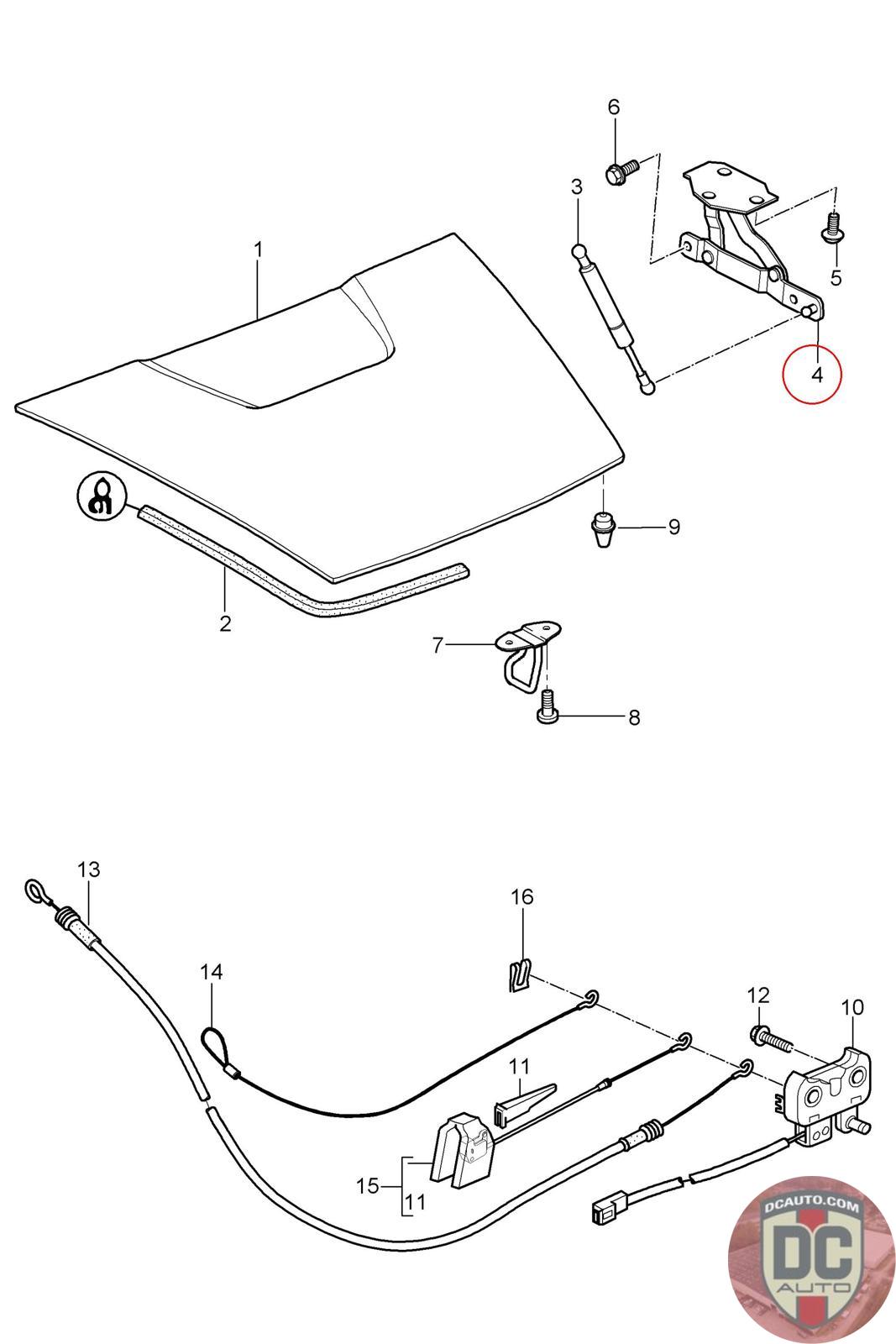 6
3
1
5
4
9
2
7
8
13
16
14
12
10
11
15
11
DCAUTO.COM
DC
AUTO