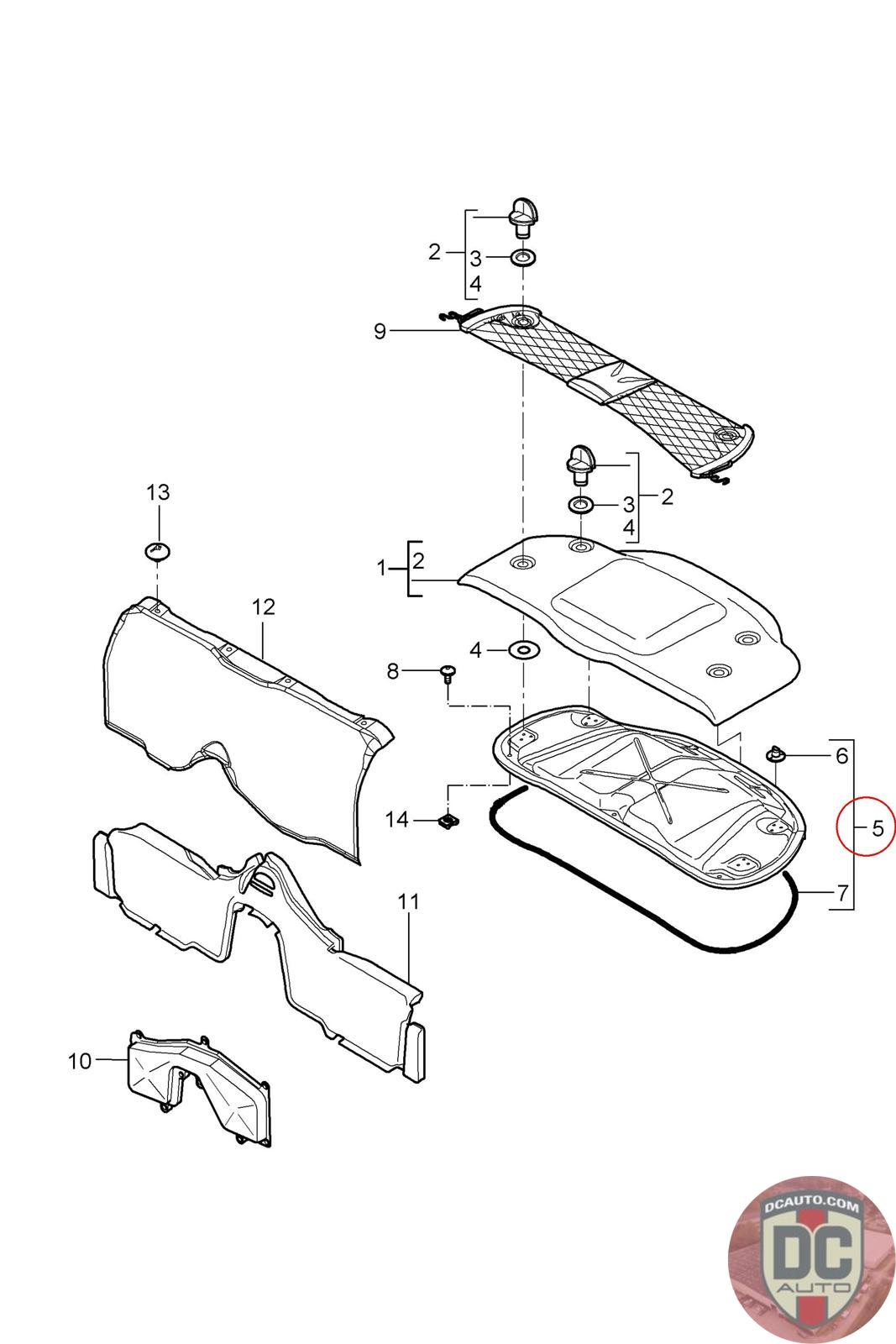 2
3
4
9
2
3
4
13
1
2
12
4
8
6
5
14
7
11
10
DCAUTO.COM
DC
AUTO