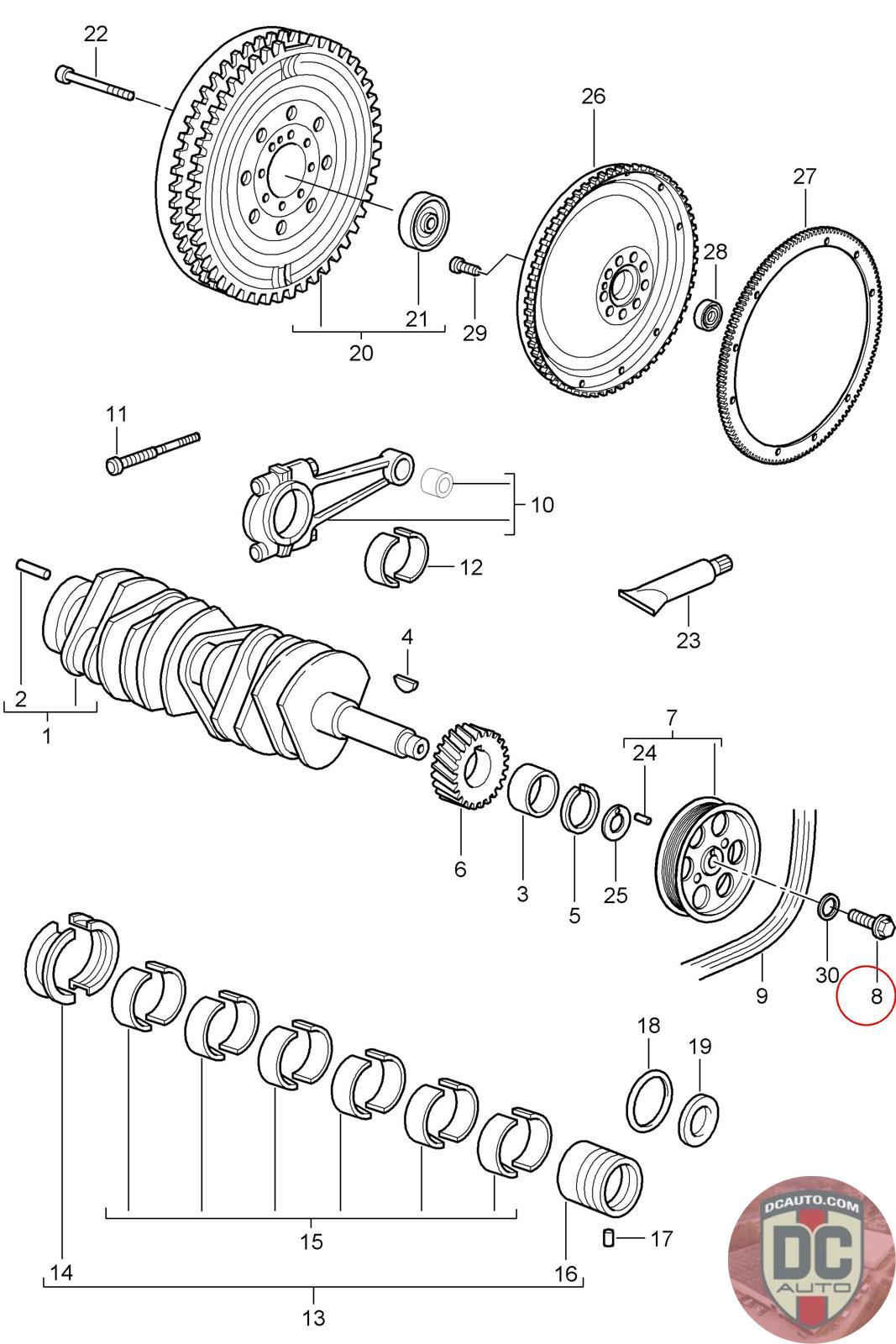 22
26
27
28
21
29
20
11
10
12
23
4
2
1
7
24
6
3
5
25
30
8
9
18
19
15
17
14
16
13
DCAUTO.COM
DC
AUTO