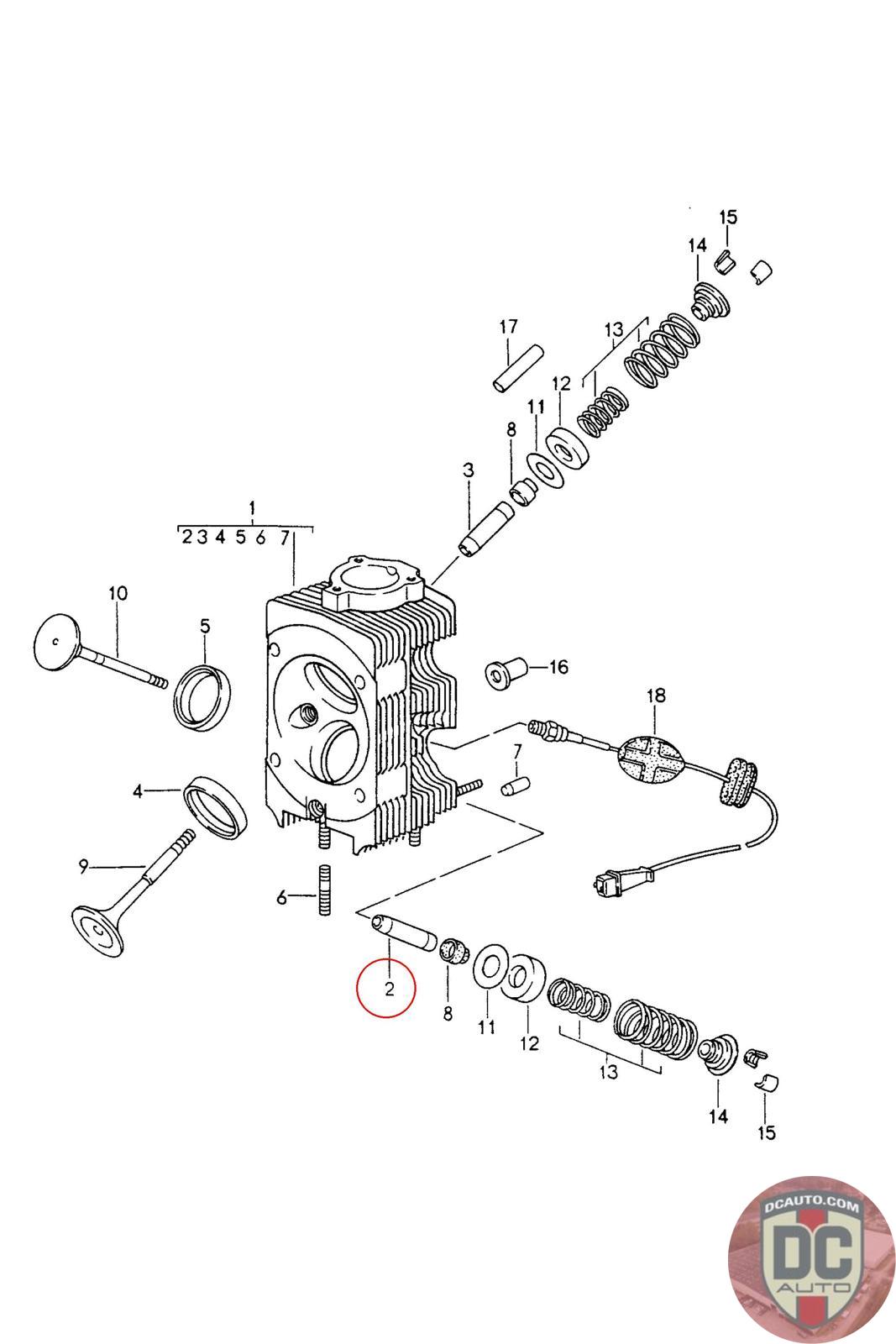 15
14
17
13
12
11
8
3
1
2 3 4 5 6 7
10
5
16
18
7
4
9
6
2
8
11
12
13
14
15
DCAUTO.COM
DC
AUTO