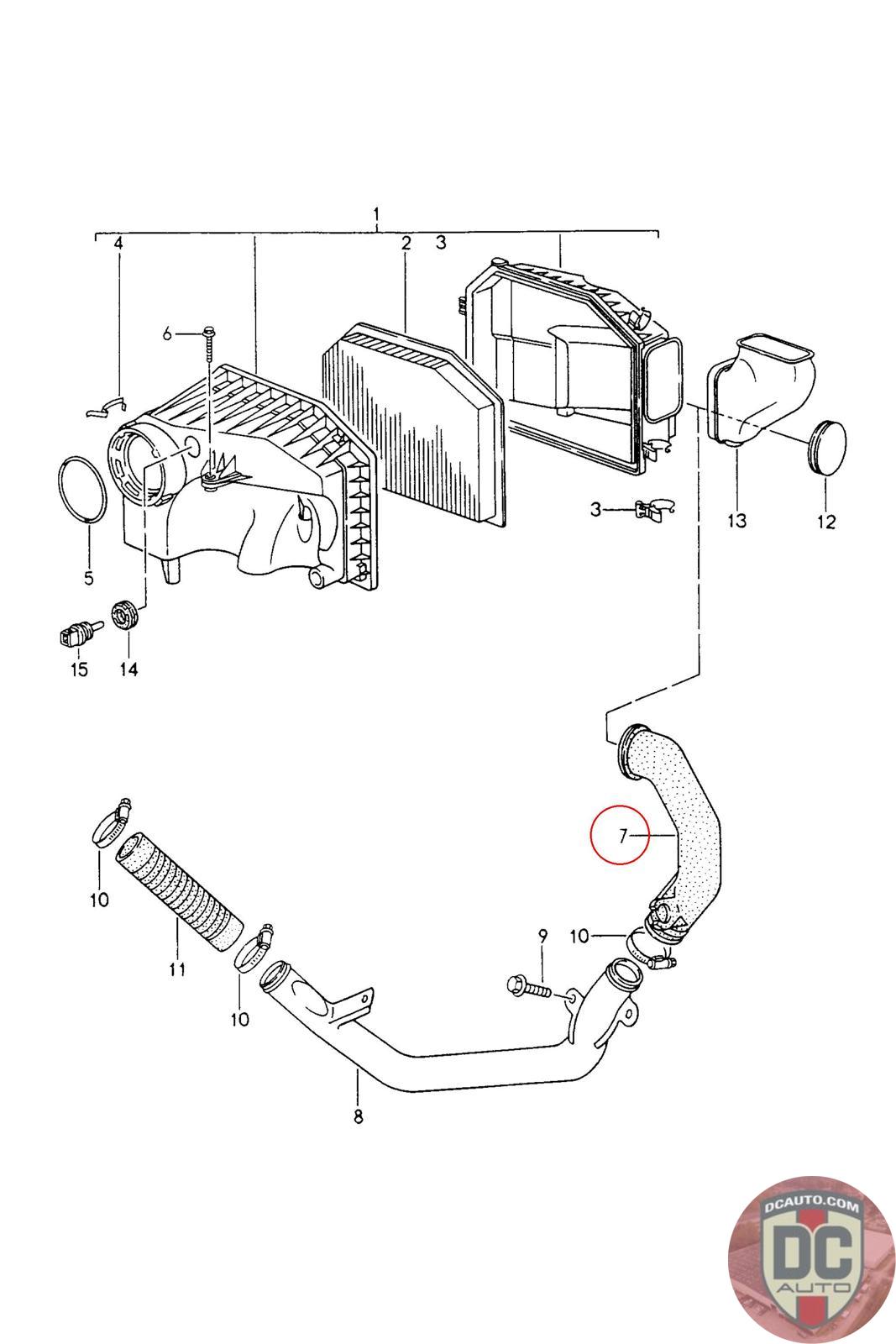 1
4
2
3
6
5
15
14
3
13
12
7
10
11
10
9
10
8
DCAUTO.COM
DC
AUTO