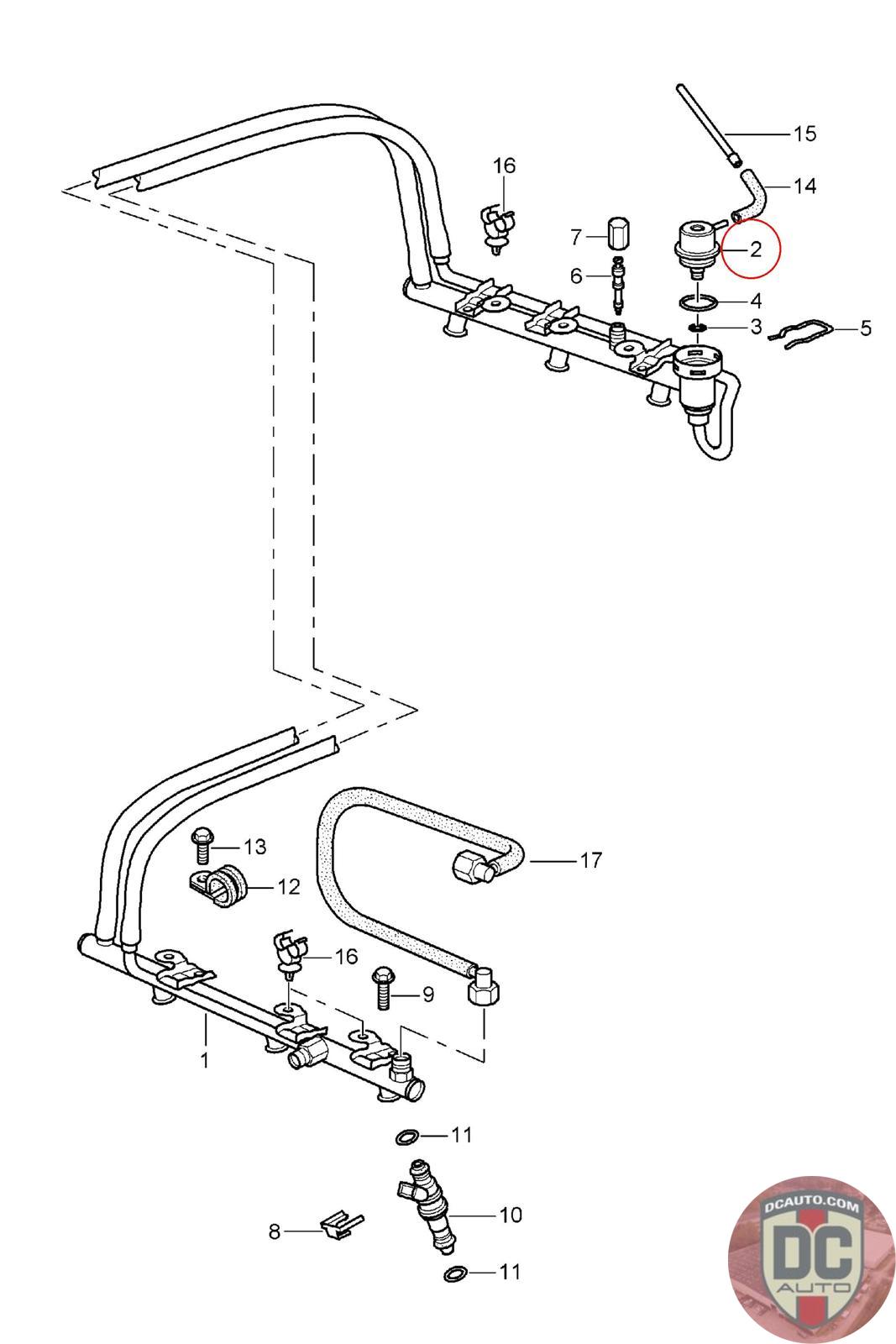 15
16
14
7
2
6
4
3
5
13
17
12
16
9
1
11
10
8
11
DCAUTO.COM
DC
AUTO