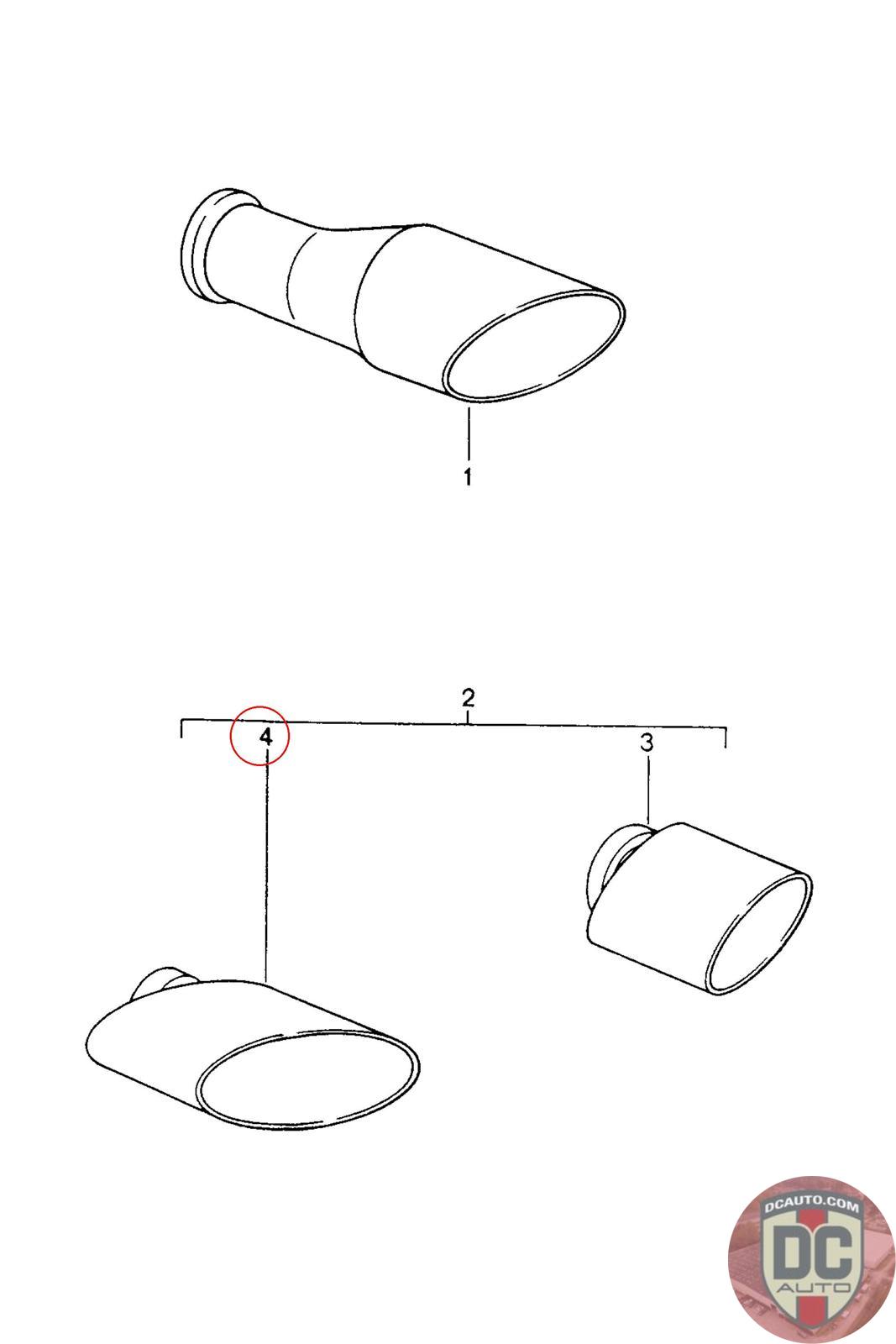 1

2

4

3

DCAUTO.COM
DC
AUTO