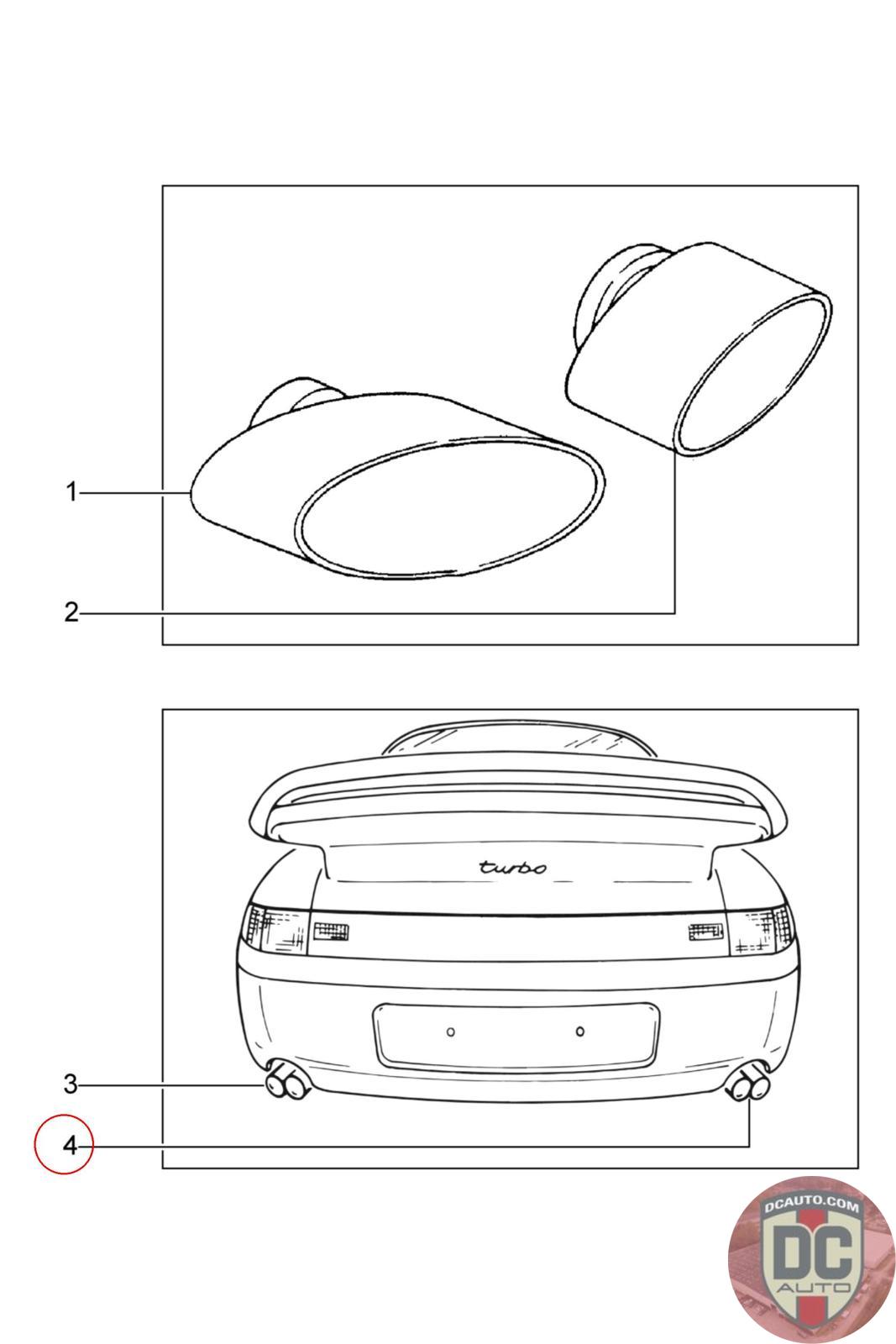 1

2

turbo

3

4

DCAUTO.COM
DC
AUTO