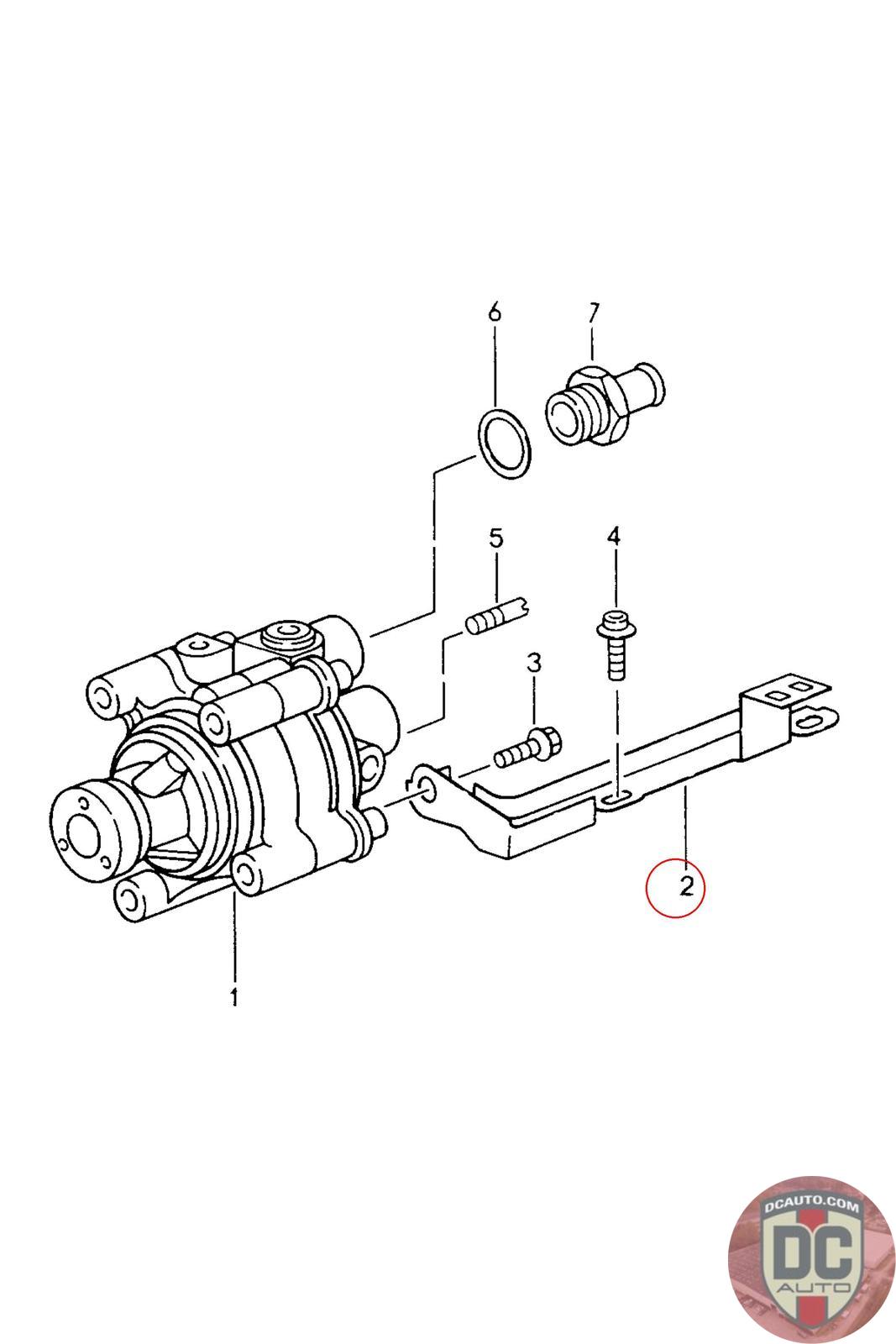 6
7
5
4
3
2
1
DCAUTO.COM
DC
AUTO