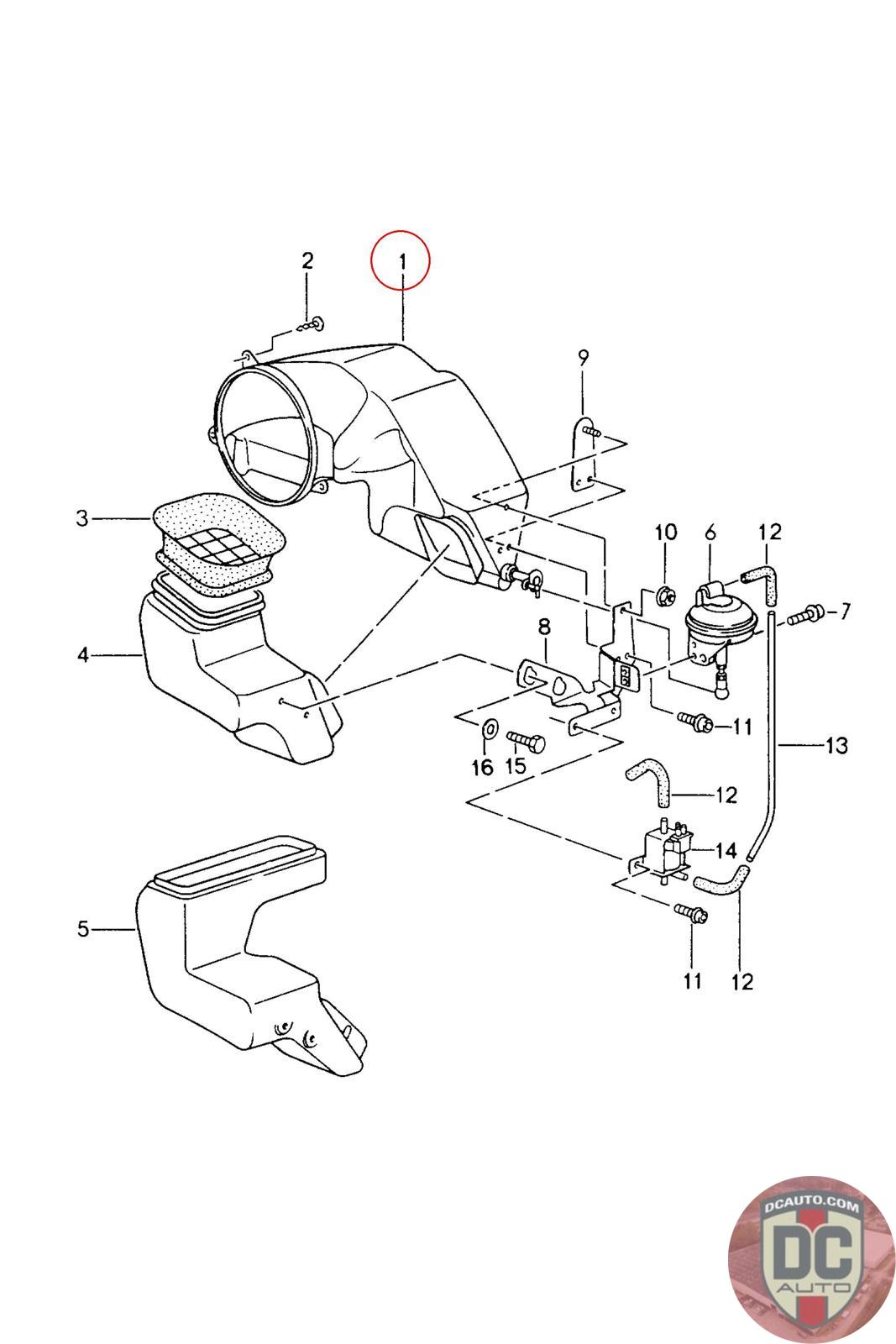 2
1
9
3
10
6
12
7
4
8
11
13
16
15
12
14
5
11
12
DCAUTO.COM
DC
AUTO