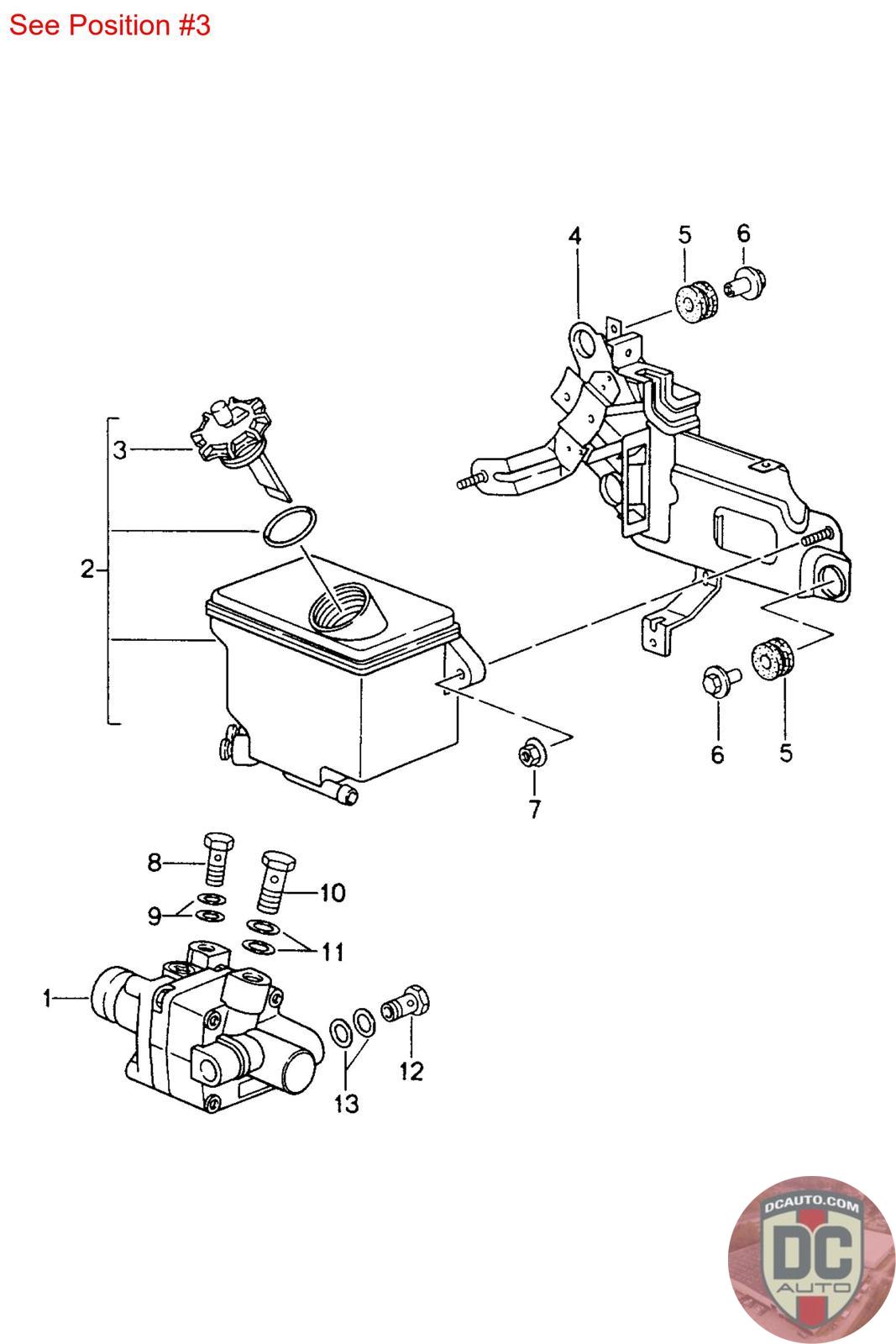 See Position #3

4
5
6
3
2
6
5
7
8
10
9
11
1
12
13

DCAUTO.COM
DC
AUTO