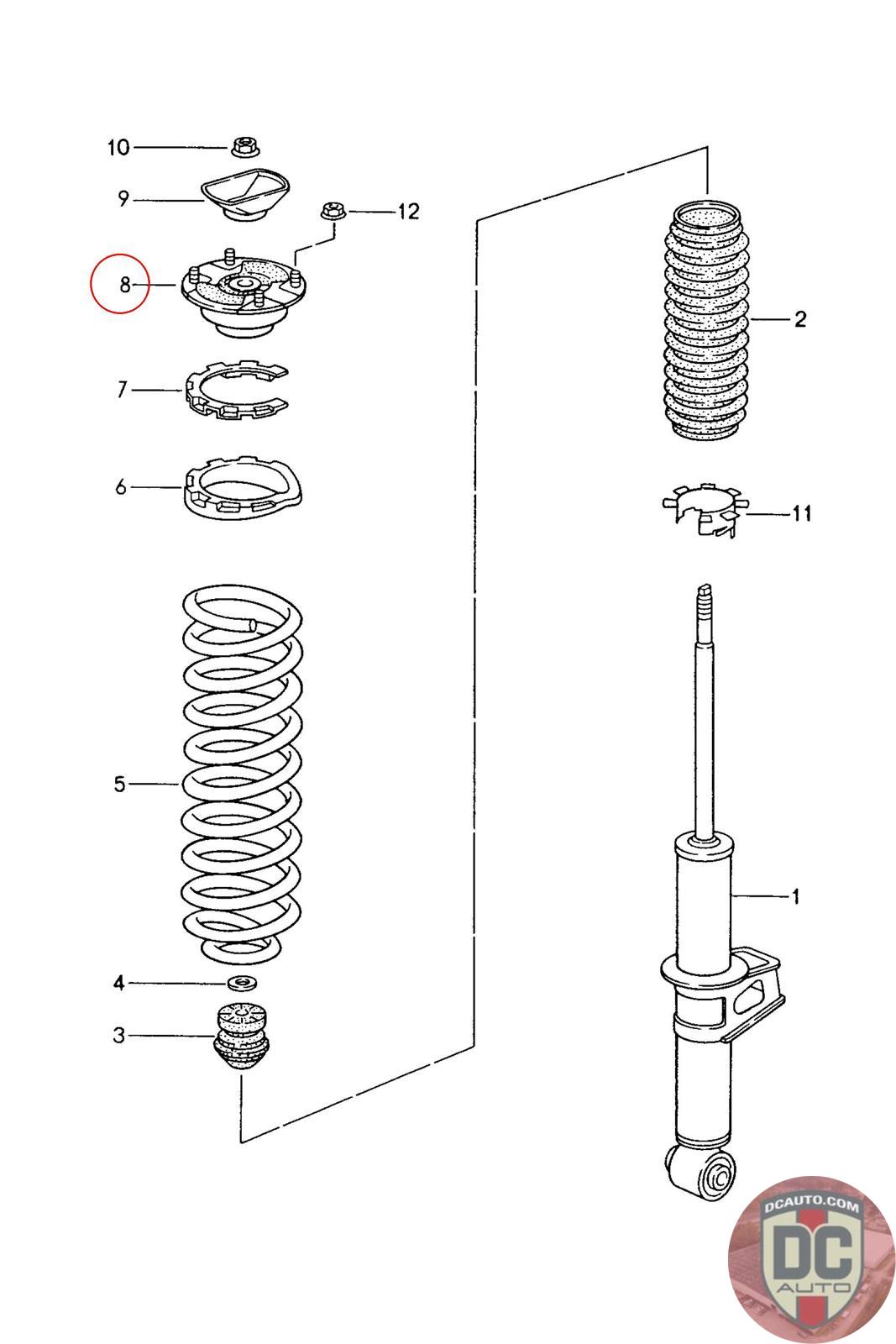 10
9
12
8
7
6
5
4
3
2
11
1
DCAUTO.COM
DC
AUTO