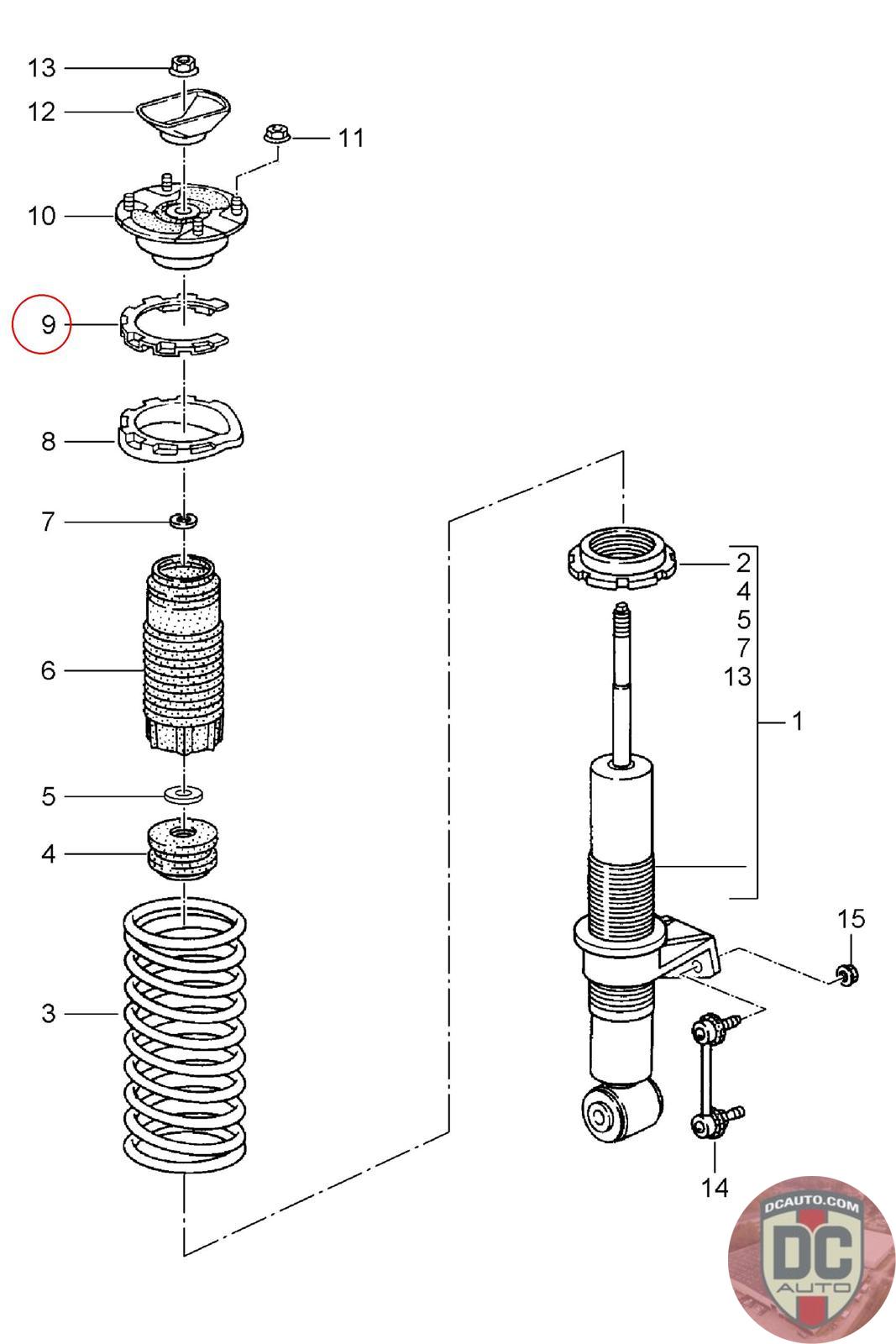 13
12
11
10
9
8
7
6
5
4
3
2
4
5
7
13
1
15
14
DCAUTO.COM
DC
AUTO