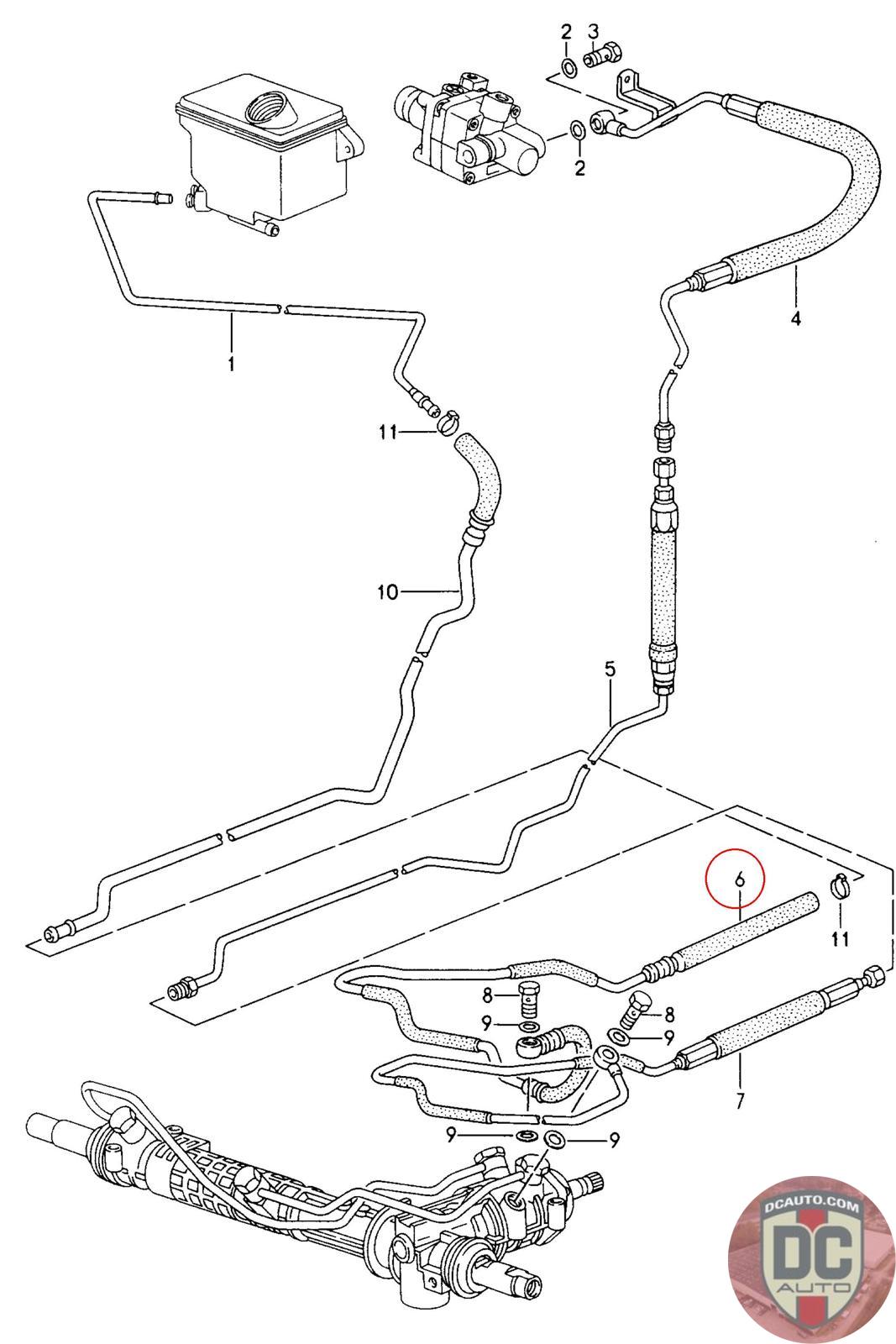 2
3
2
4
1
11
10
5
6
11
8
8
9
9
7
9
9
DCAUTO.COM
DC
AUTO