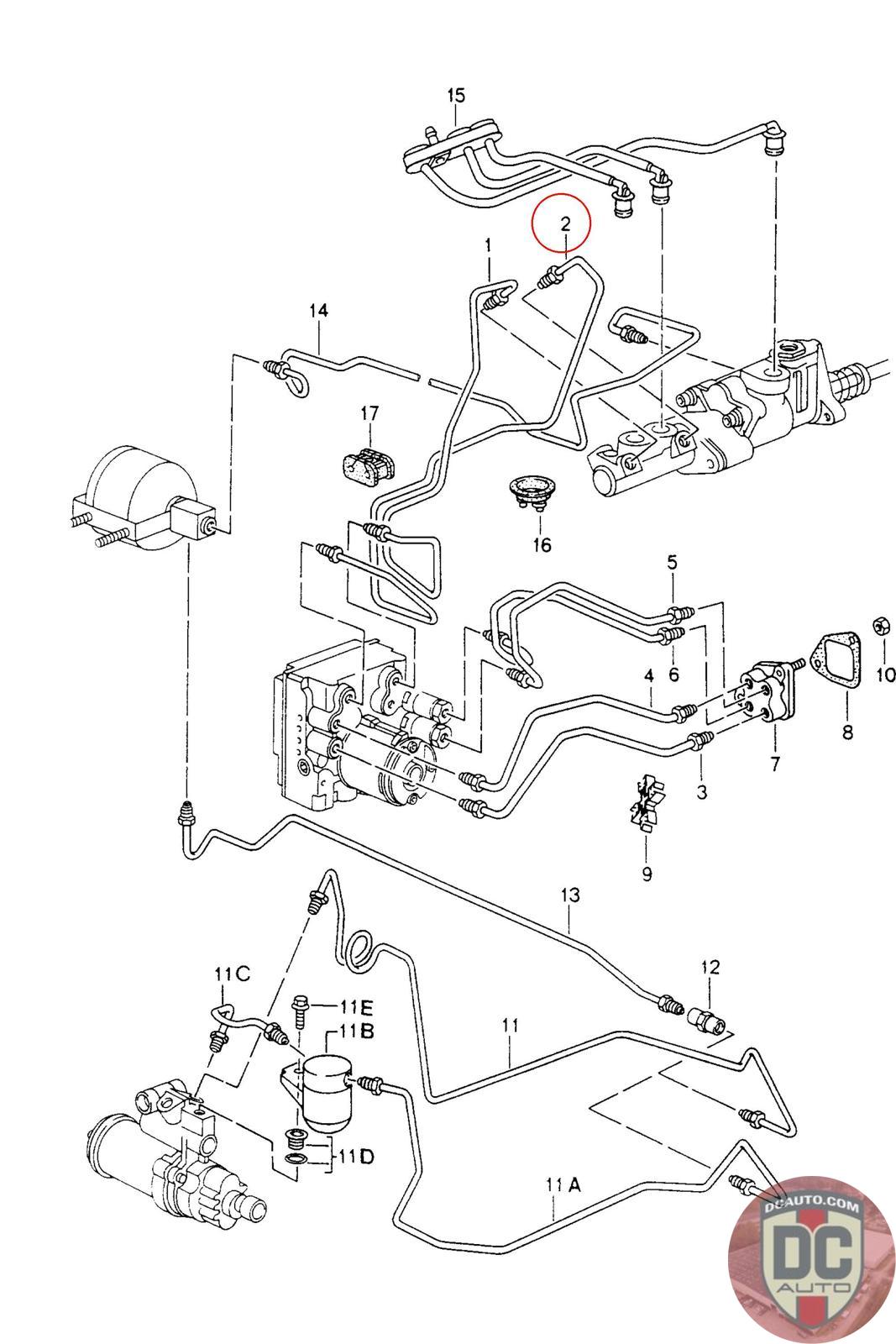 15
2
1
14
17
16
5
6
4
10
8
7
3
9
13
12
11C
11E
11B
11
11D
11A
DCAUTO.COM
DC
AUTO