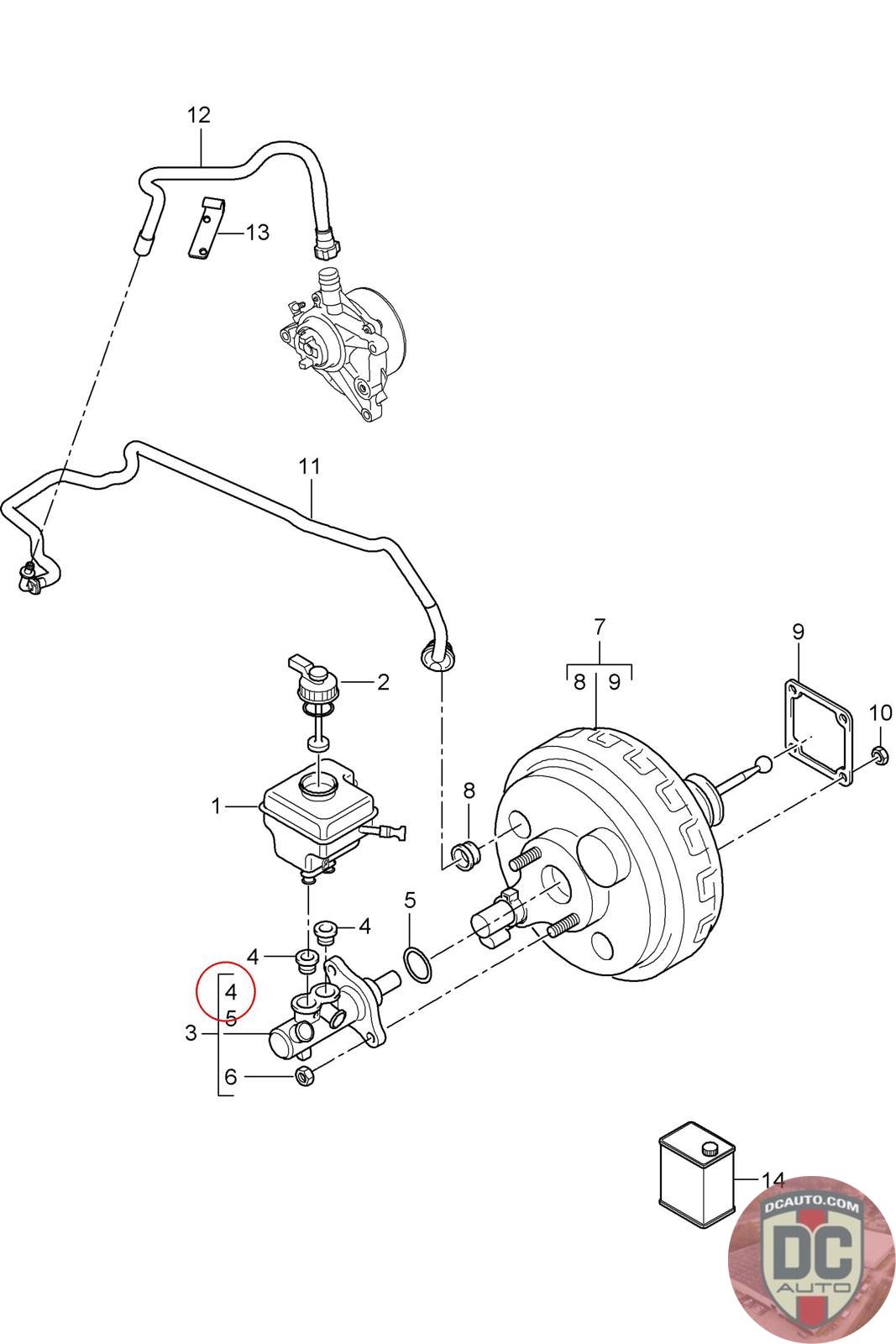 12

13

11

7

8 9

9

10

2

1

8

5

4

4

4

5

3

6

14

DCAUTO.COM
DC
AUTO