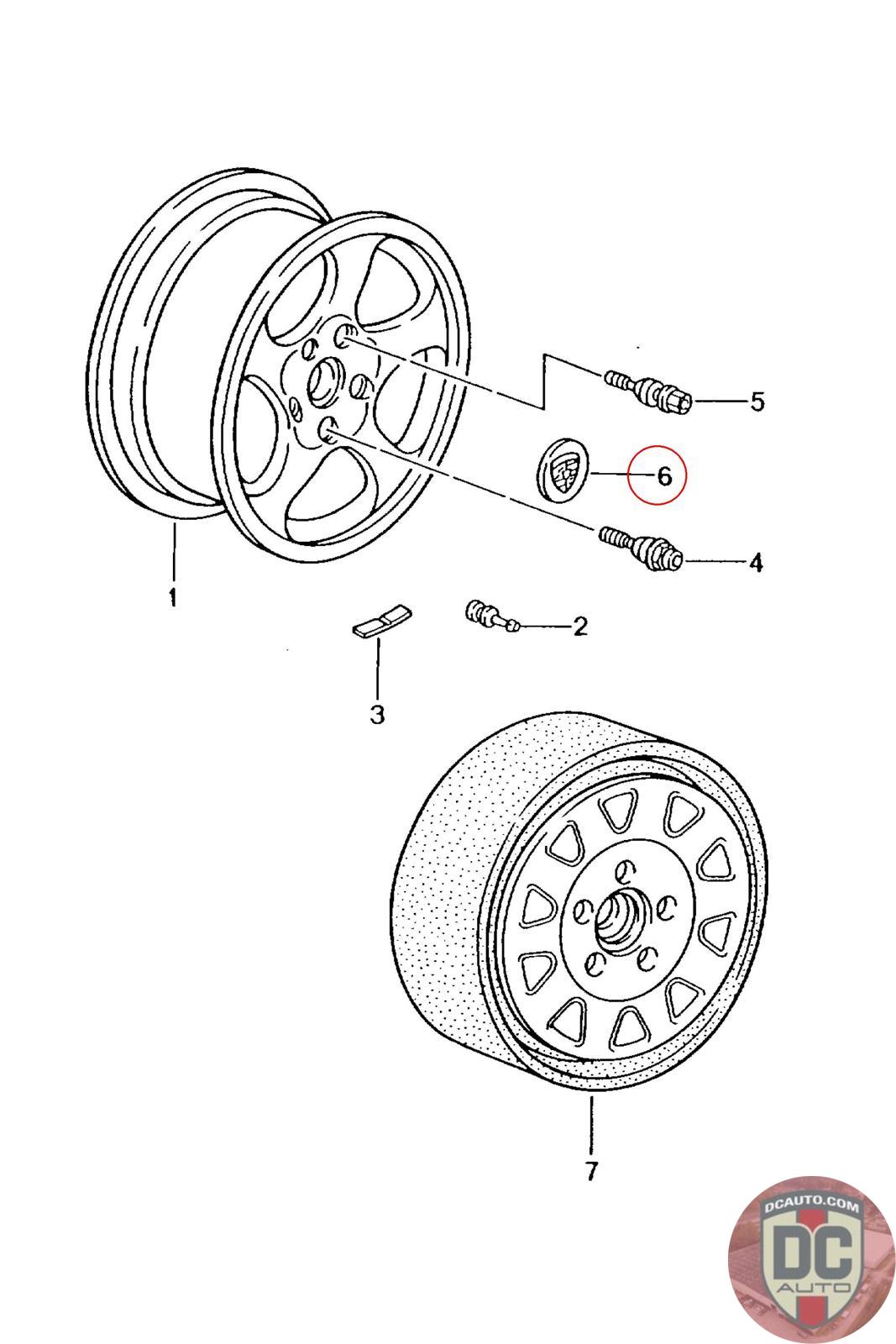 5

6

4

1

2

3

7

DCAUTO.COM
DC
AUTO