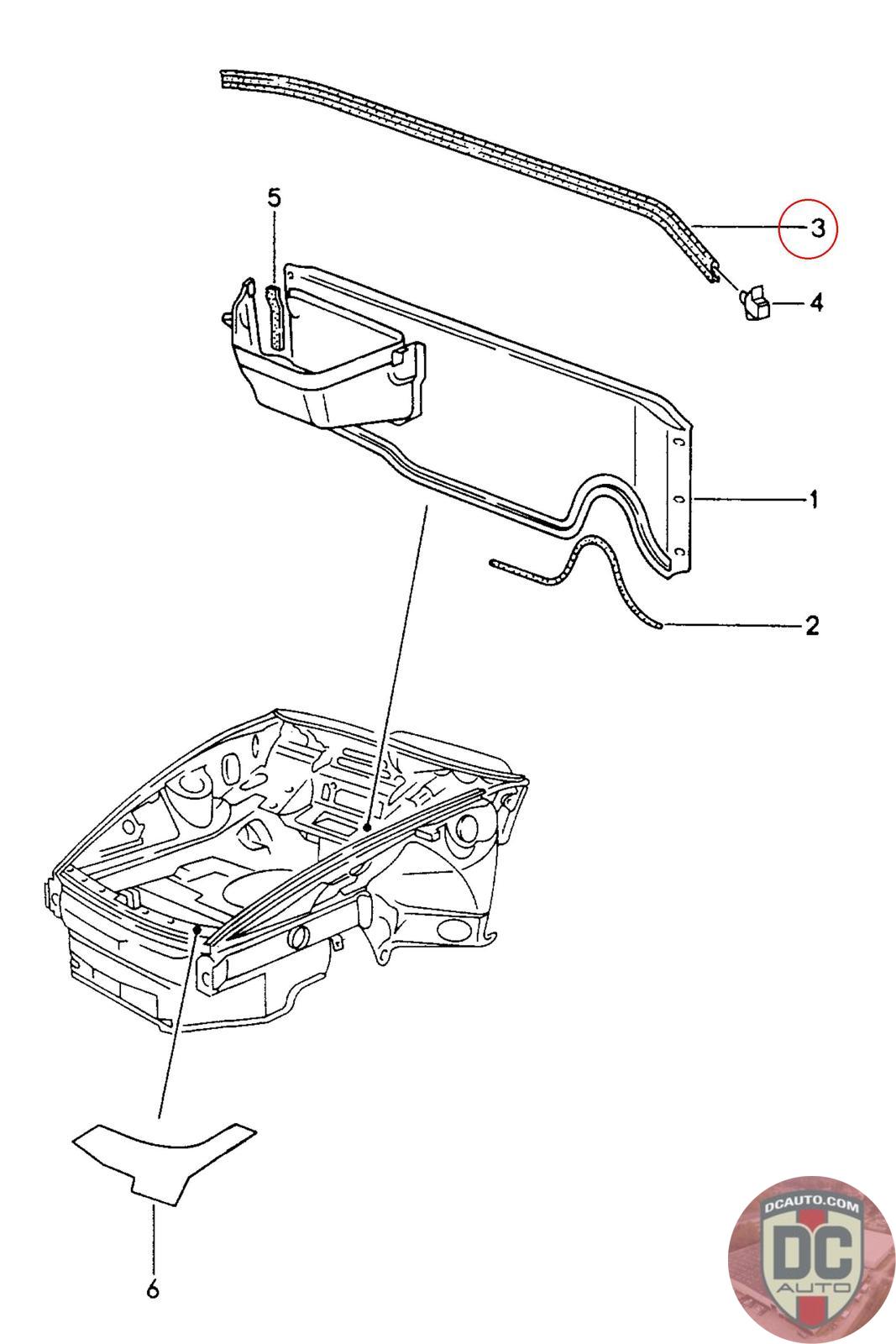 5
3
4
1
2
6
DCAUTO.COM
DC
AUTO