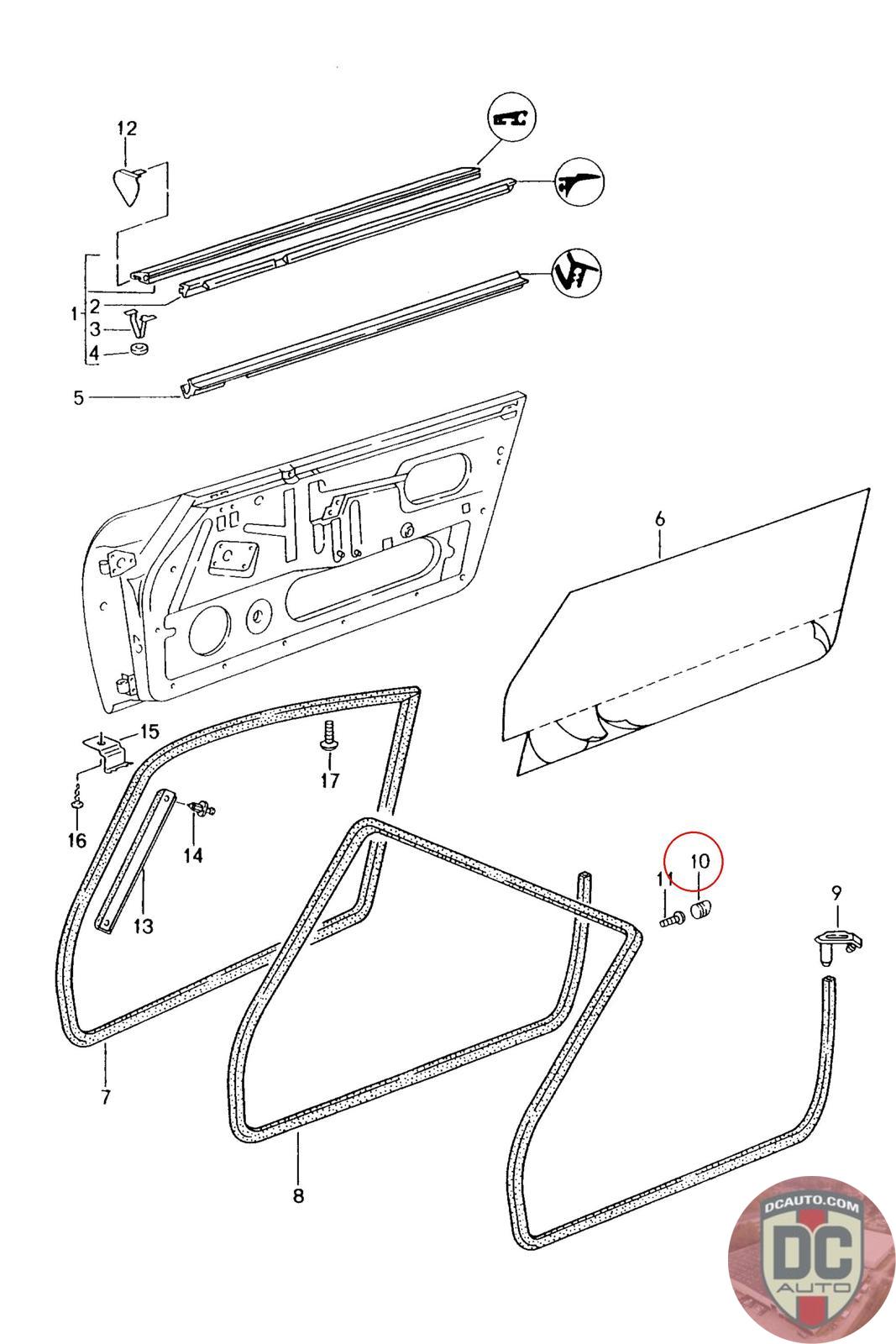 12
1
2
3
4
5
6
15
17
16
14
13
10
11
9
7
8
DCAUTO.COM
DC
AUTO