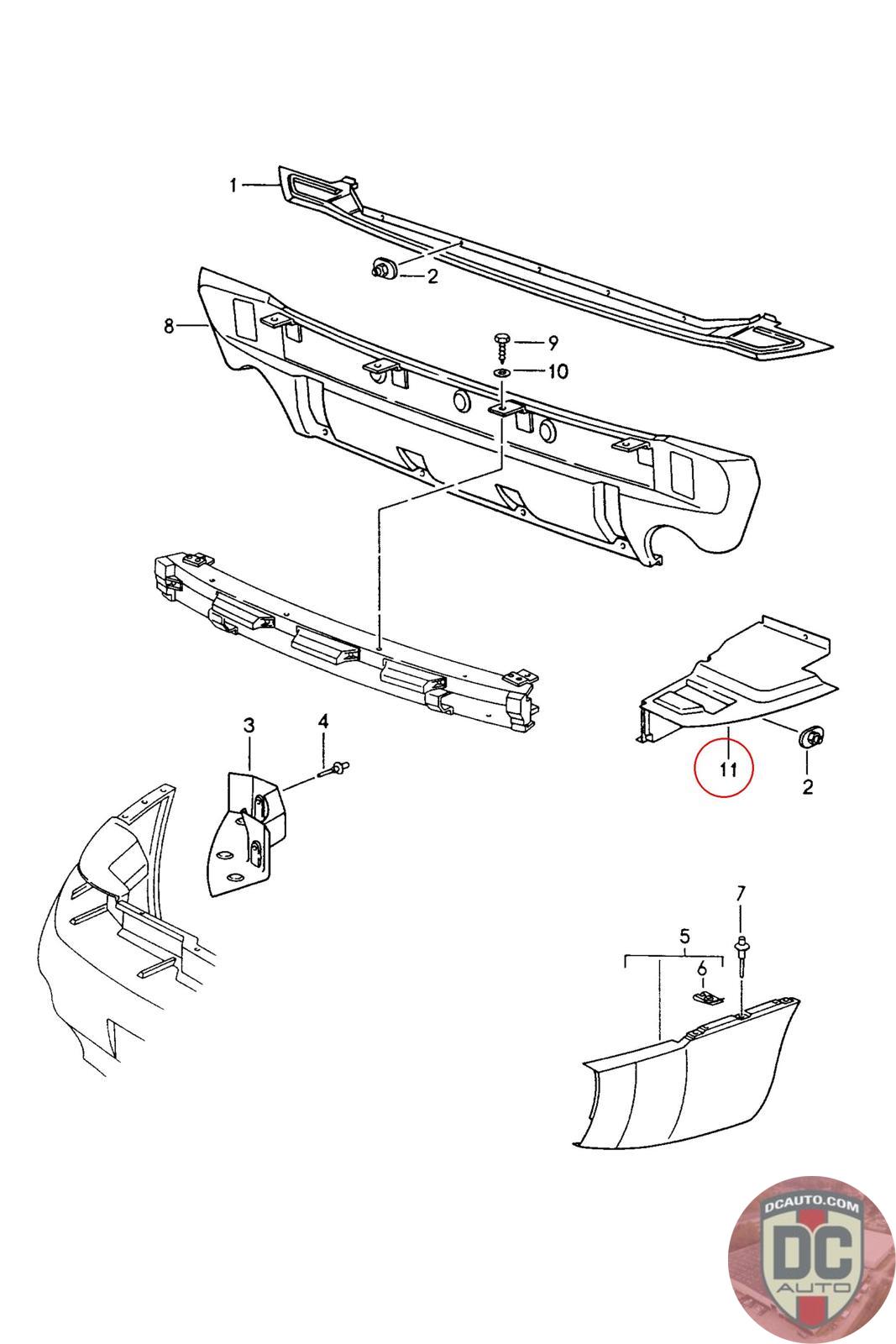 1
2
8
9
10
3
4
11
2
7
5
6
DCAUTO.COM
DC
AUTO