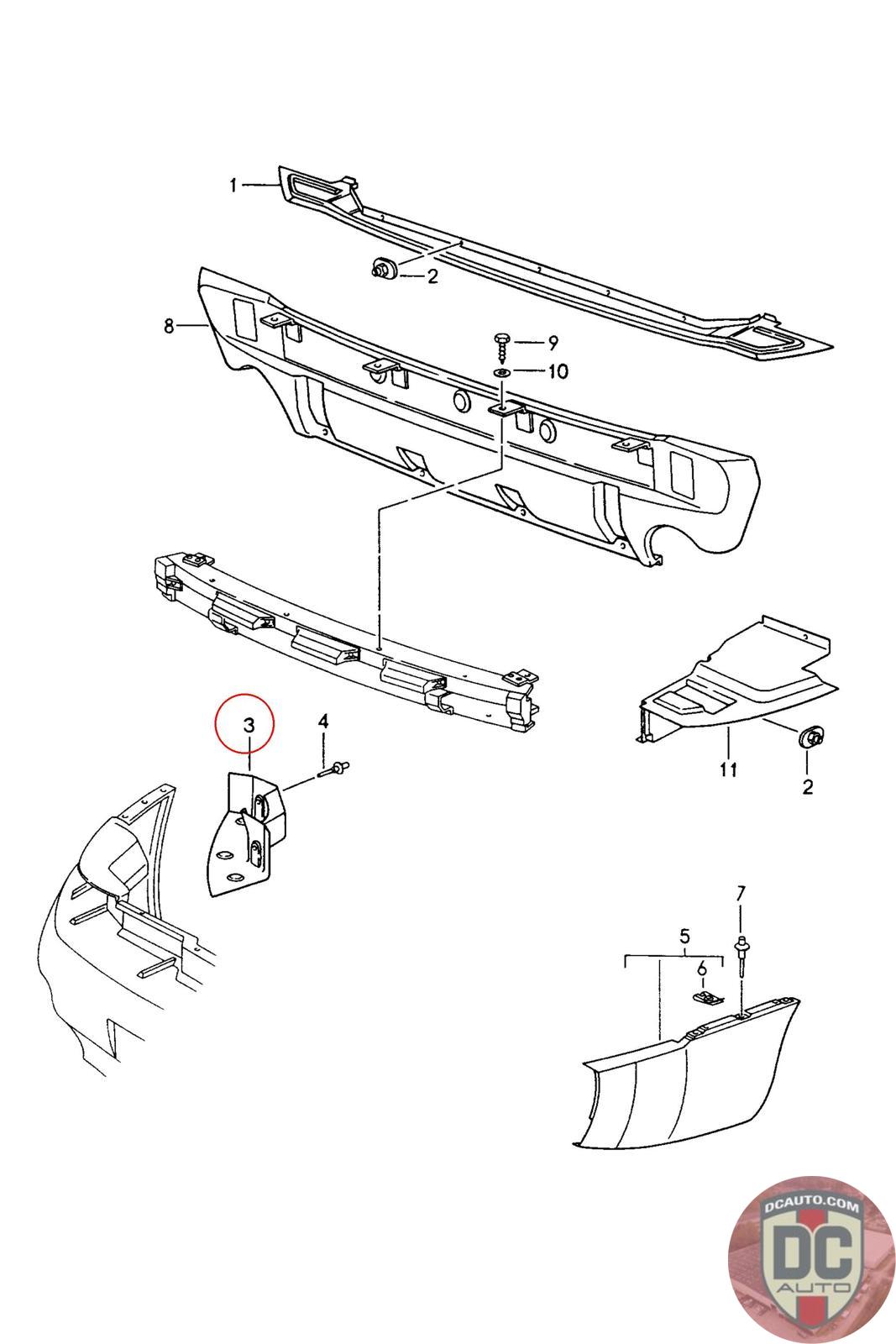 1
2
8
9
10
3
4
11
2
7
5
6
DCAUTO.COM
DC
AUTO