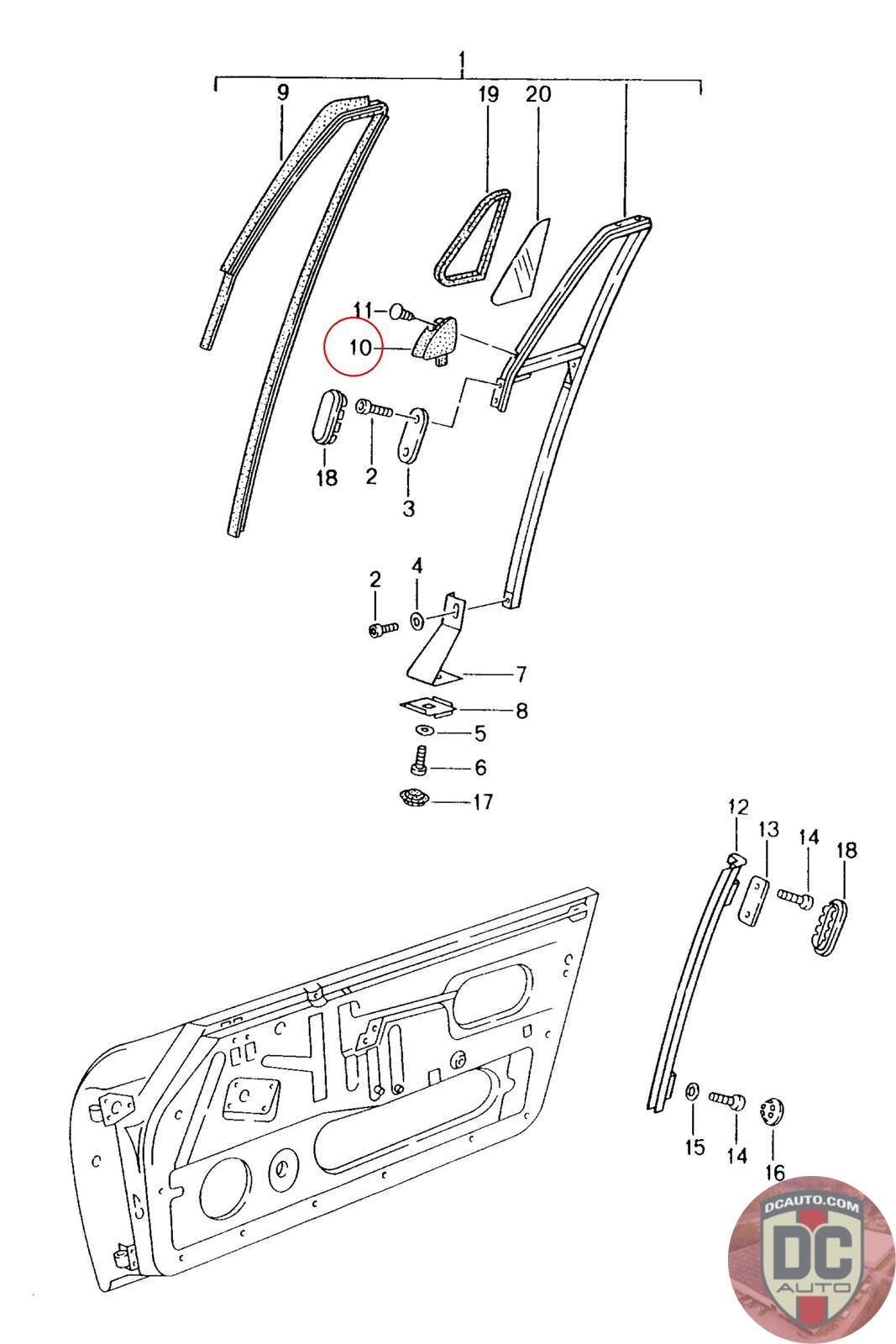 1
9
19
20
11
10
18
2
3
2
4
7
8
5
6
17
12
13
14
18
15
14
16
DCAUTO.COM
DC
AUTO