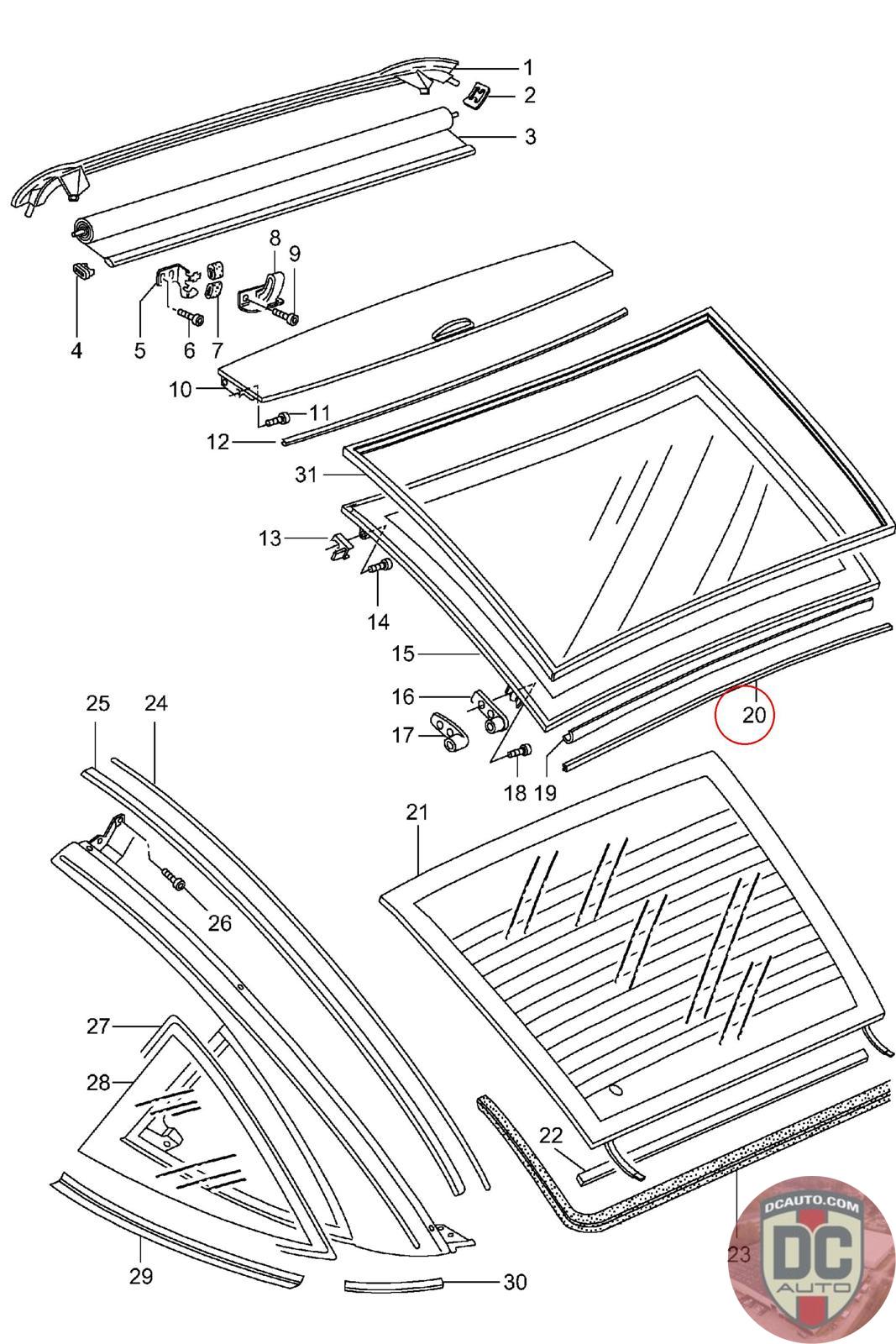 1
2
3
8
9
4
5
6
7
10
11
12
31
13
14
15
16
17
18
19
20
25
24
21
26
27
28
22
23
29
30
DCAUTO.COM
DC
AUTO