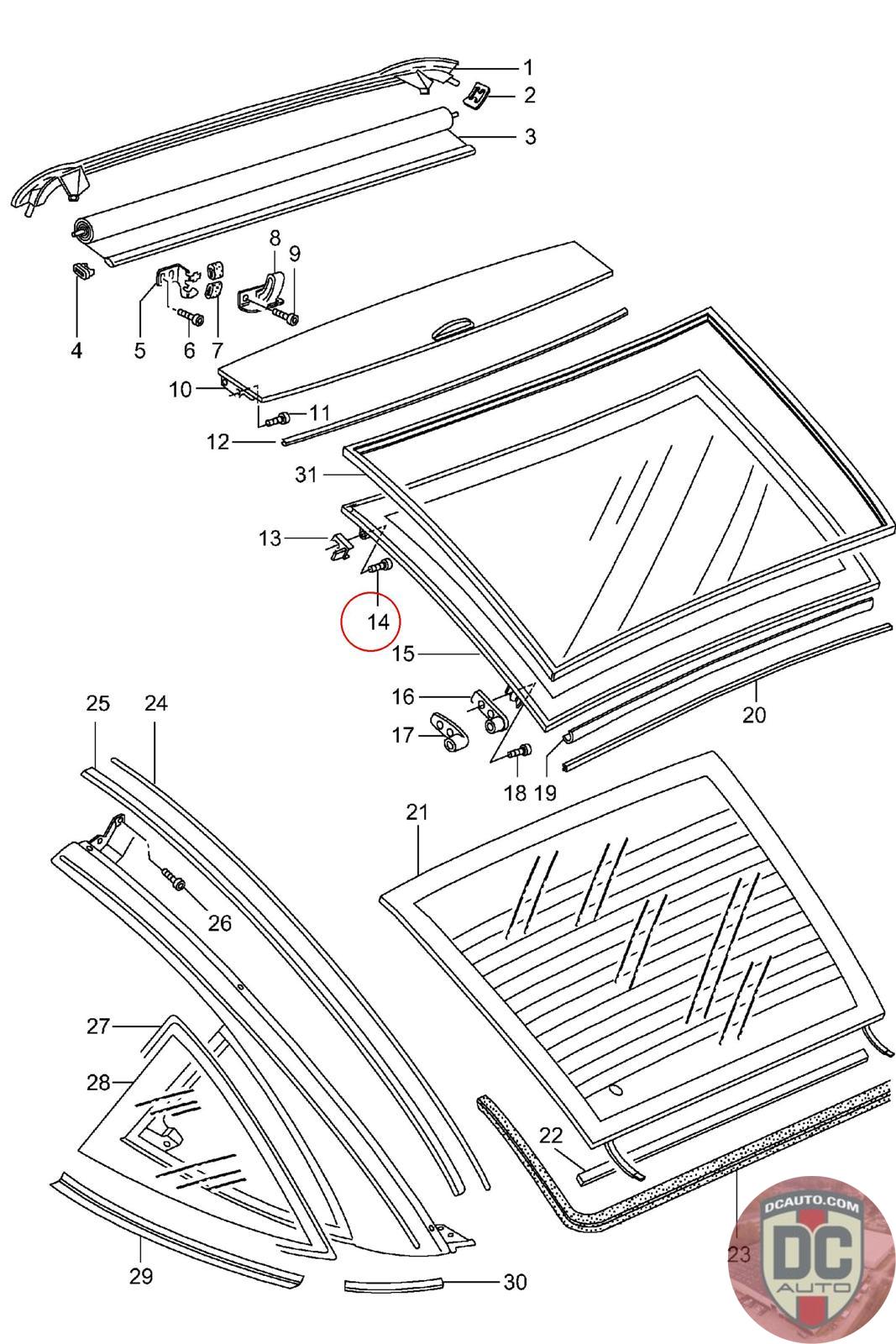 1
2
3
8
9
4
5
6
7
10
11
12
31
13
14
15
16
17
18
19
20
25
24
21
26
27
28
22
29
30
23
DCAUTO.COM
DC
AUTO