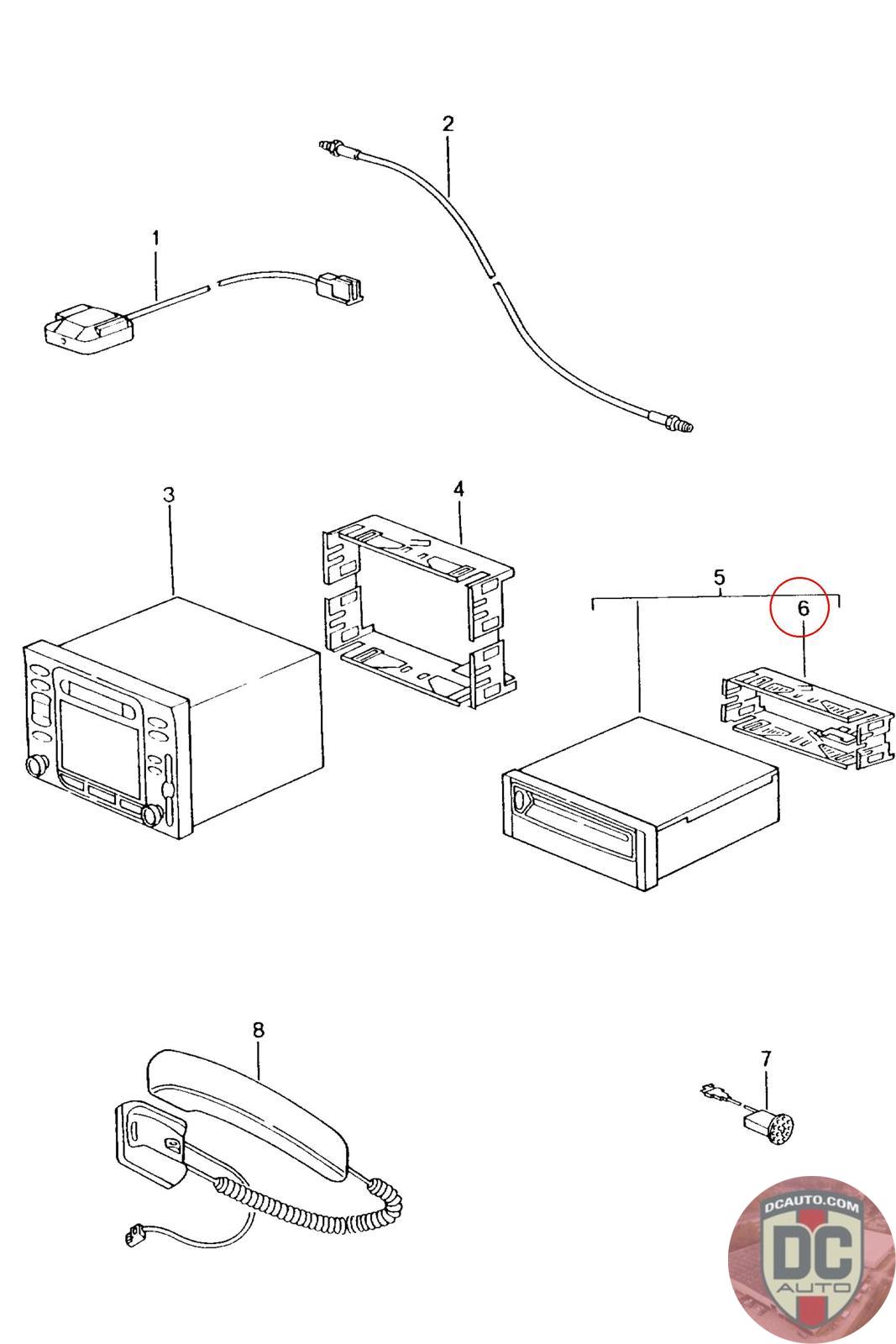 2
1
3
4
5
6
8
7
DCAUTO.COM
DC
AUTO