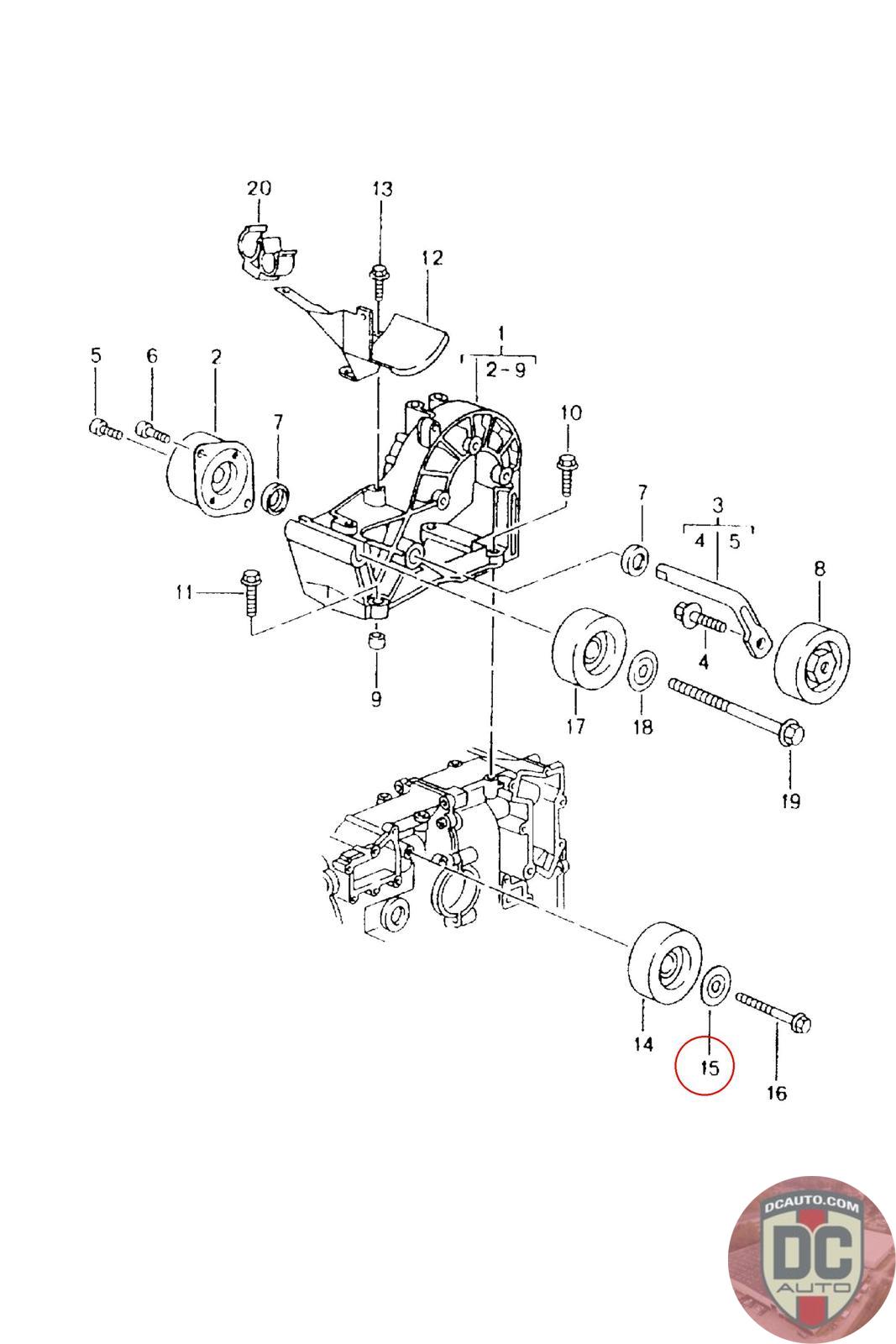 20
13
12
1
2 - 9
5
6
2
7
10
7
3
4 5
8
11
4
9
17
18
19
14
15
16
DCAUTO.COM
DC
AUTO