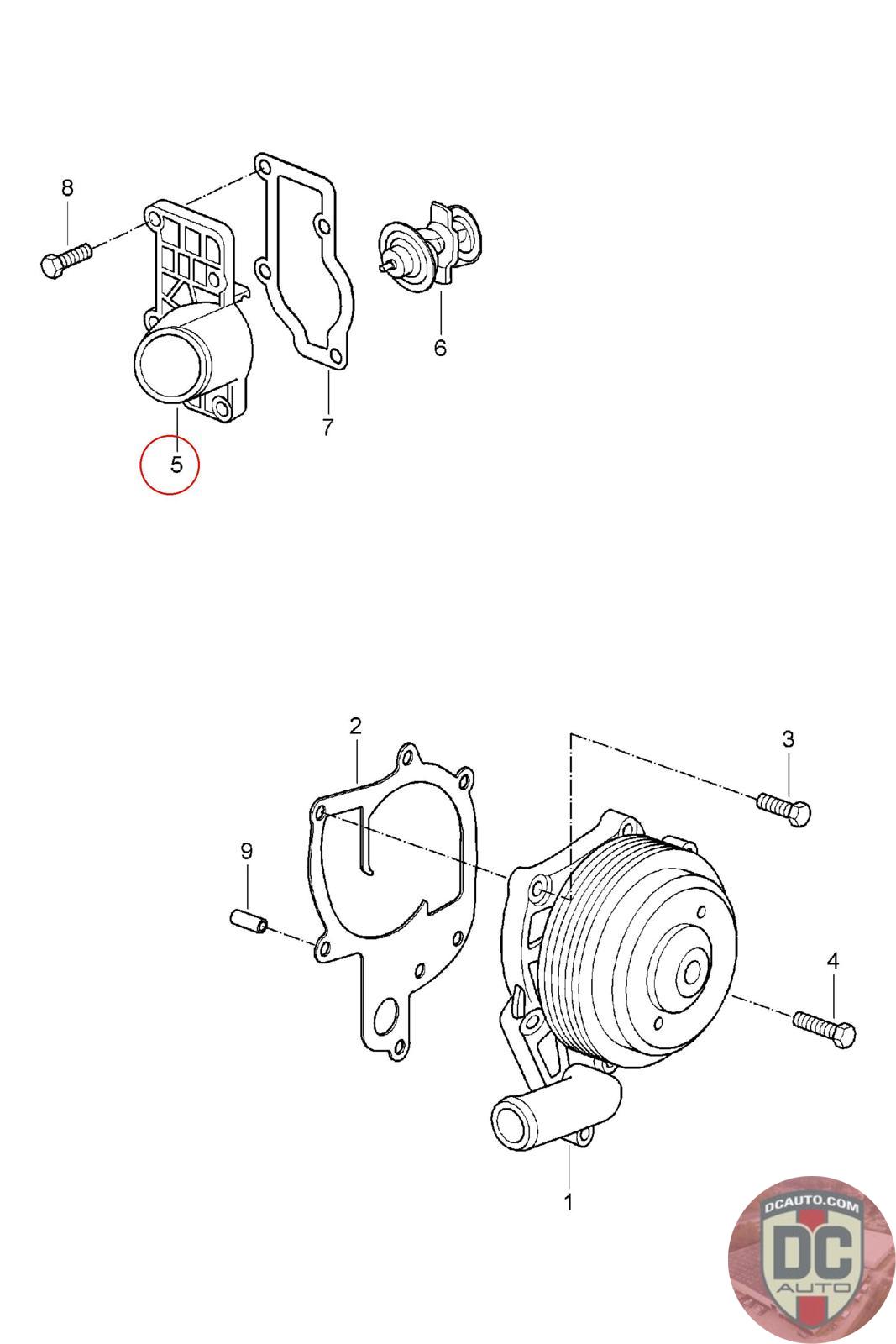 8

6

7

5

2

3

9

4

1

DCAUTO.COM
DC
AUTO